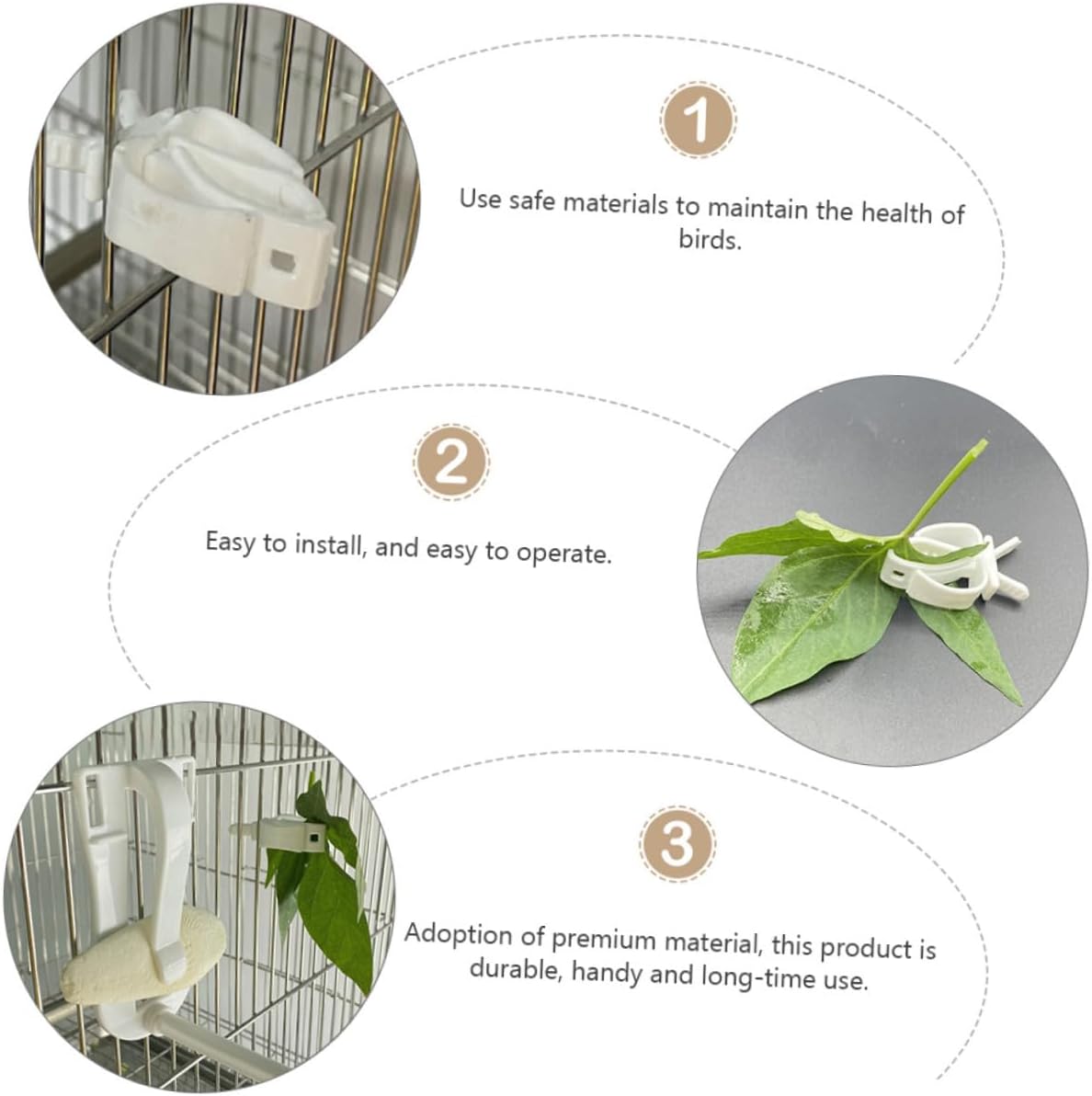 1

Use safe materials to maintain the health of birds.

2

Easy to install, and easy to operate.

3

Adoption of premium material, this product is durable, handy and long-time use.