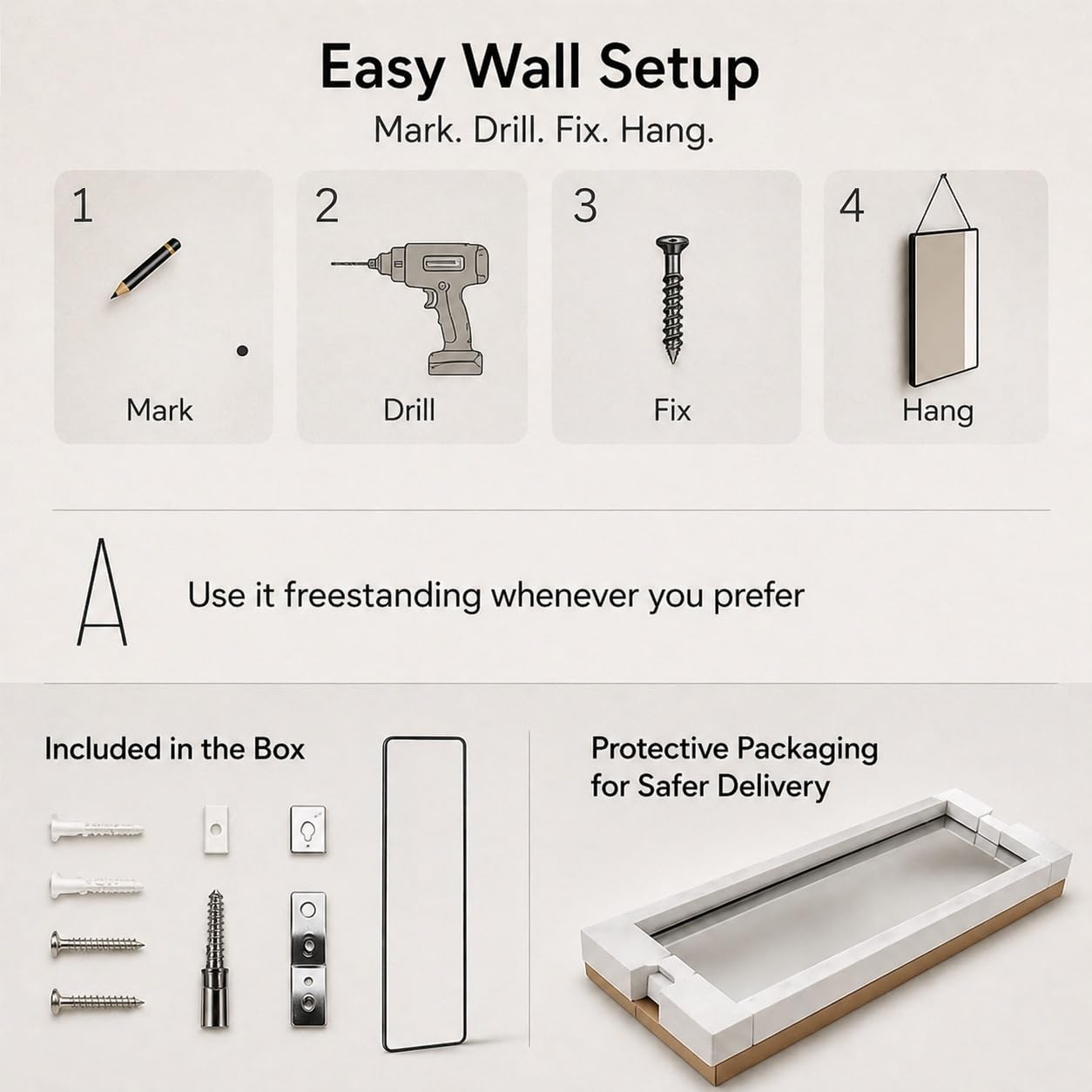 Easy Wall Setup

Mark. Drill. Fix. Hang.

1

Mark

2

Drill

3

Fix

4

Hang

Use it freestanding whenever you prefer

Included in the Box

Protective Packaging for Safer Delivery