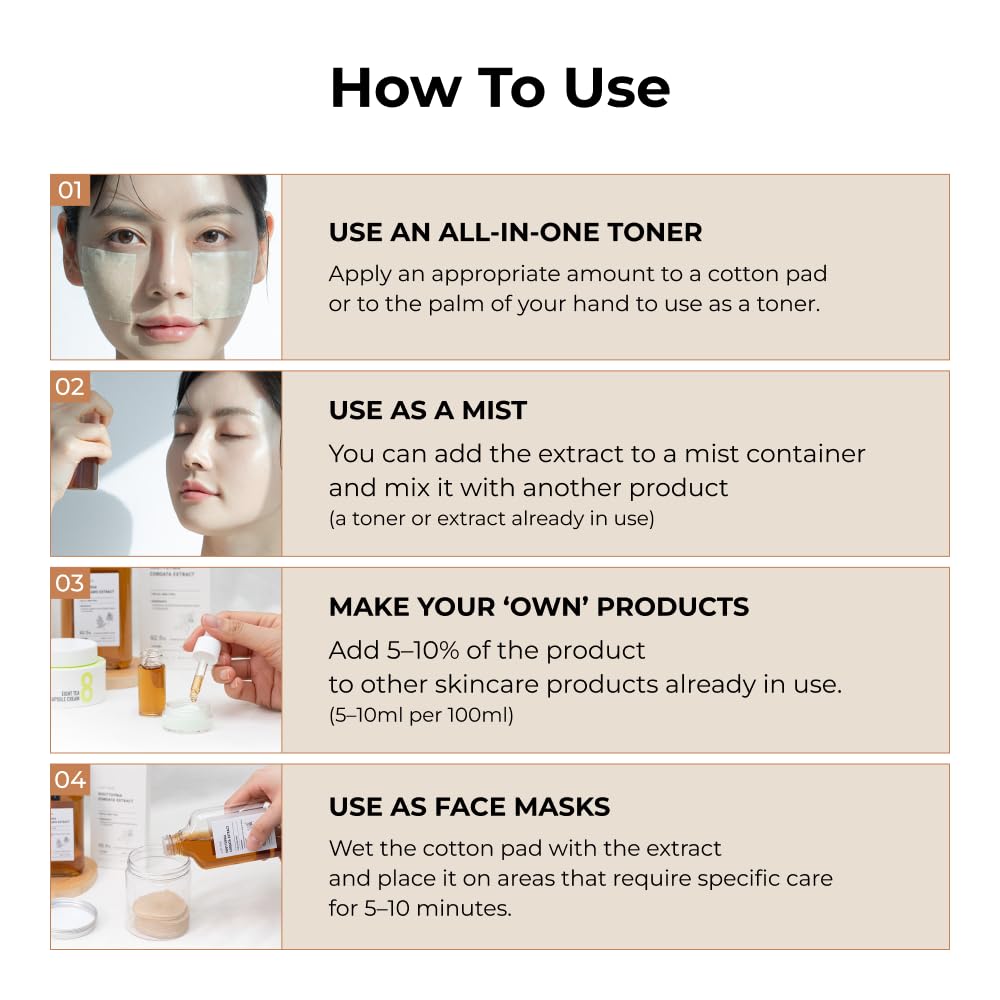 How To Use

01

USE AN ALL-IN-ONE TONER

Apply an appropriate amount to a cotton pad or to the palm of your hand to use as a toner.

02

USE AS A MIST

You can add the extract to a mist container and mix it with another product
(a toner or extract already in use)

03

CORDATA EXTRACT

8

EIGHT TEA CAPSULE CREAM

MAKE YOUR 'OWN' PRODUCTS

Add 5–10% of the product to other skincare products already in use.
(5–10ml per 100ml)

04

USE AS FACE MASKS

Wet the cotton pad with the extract and place it on areas that require specific care for 5–10 minutes.