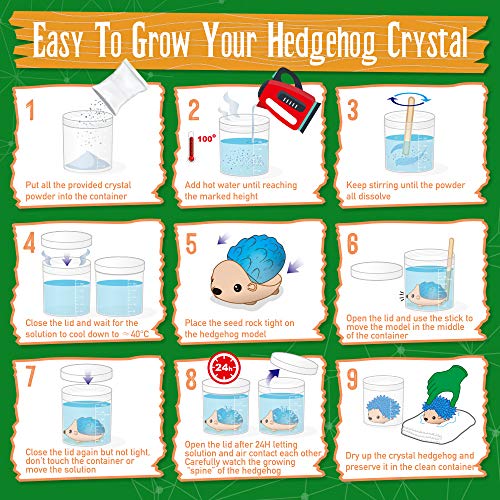 Easy To Grow Your Hedgehog Crystal

1
Put all the provided crystal powder into the container

2
100°
Add hot water until reaching the marked height

3
Keep stirring until the powder all dissolve

4
Close the lid and wait for the solution to cool down to ≈40°C

5
Place the seed rock tight on the hedgehog model

6
Open the lid and use the stick to move the model in the middle of the container

7
Close the lid again but not tight, don't touch the container or move the solution

8
24h
Open the lid after 24H letting solution and air contact each other Carefully watch the growing "spine" of the hedgehog

9
Dry up the crystal hedgehog and preserve it in the clean container