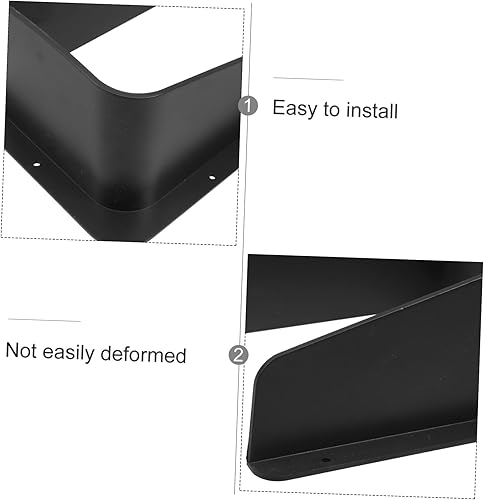 1 Easy to install

Not easily deformed 2