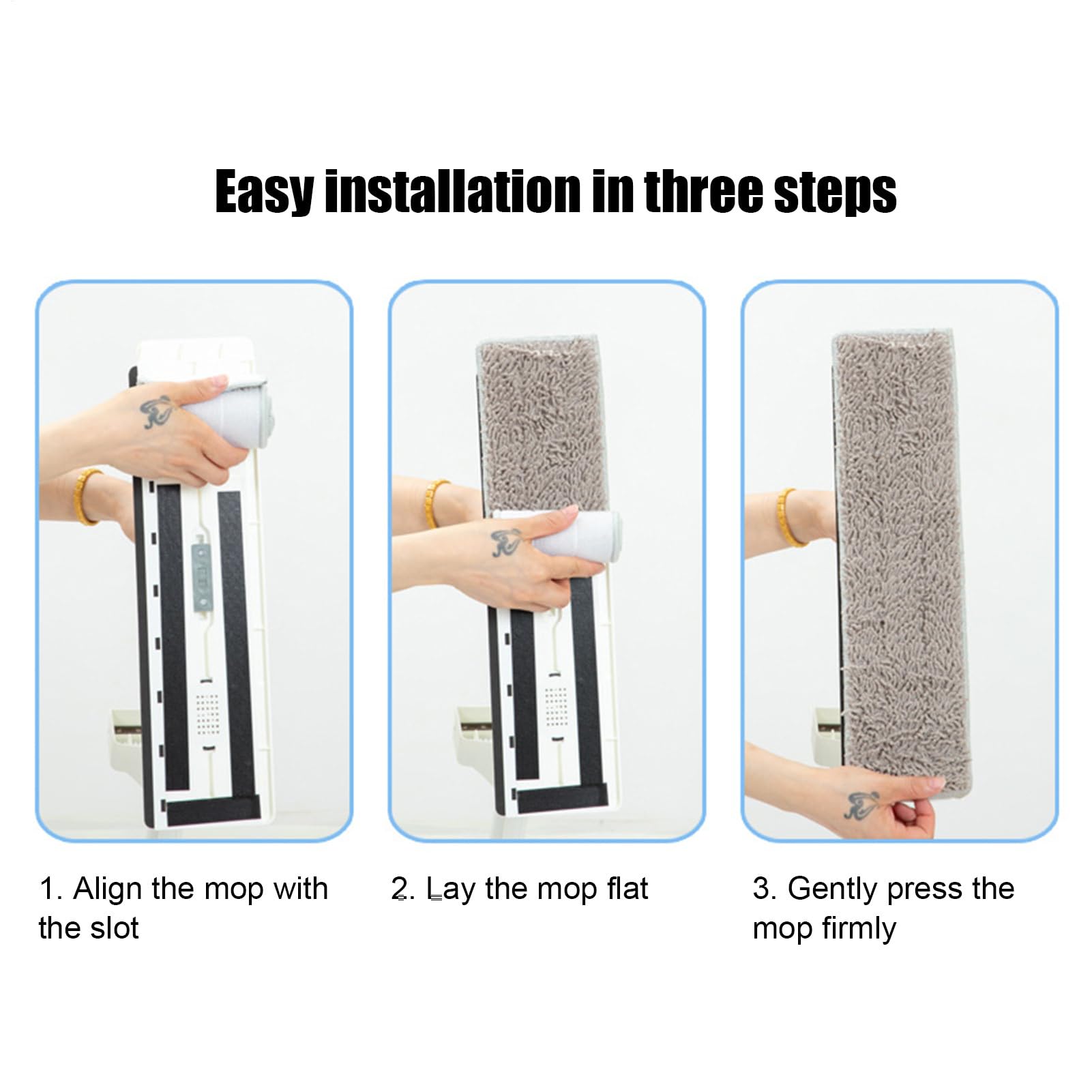 Easy installation in three steps

1. Align the mop with the slot

2. Lay the mop flat

3. Gently press the mop firmly