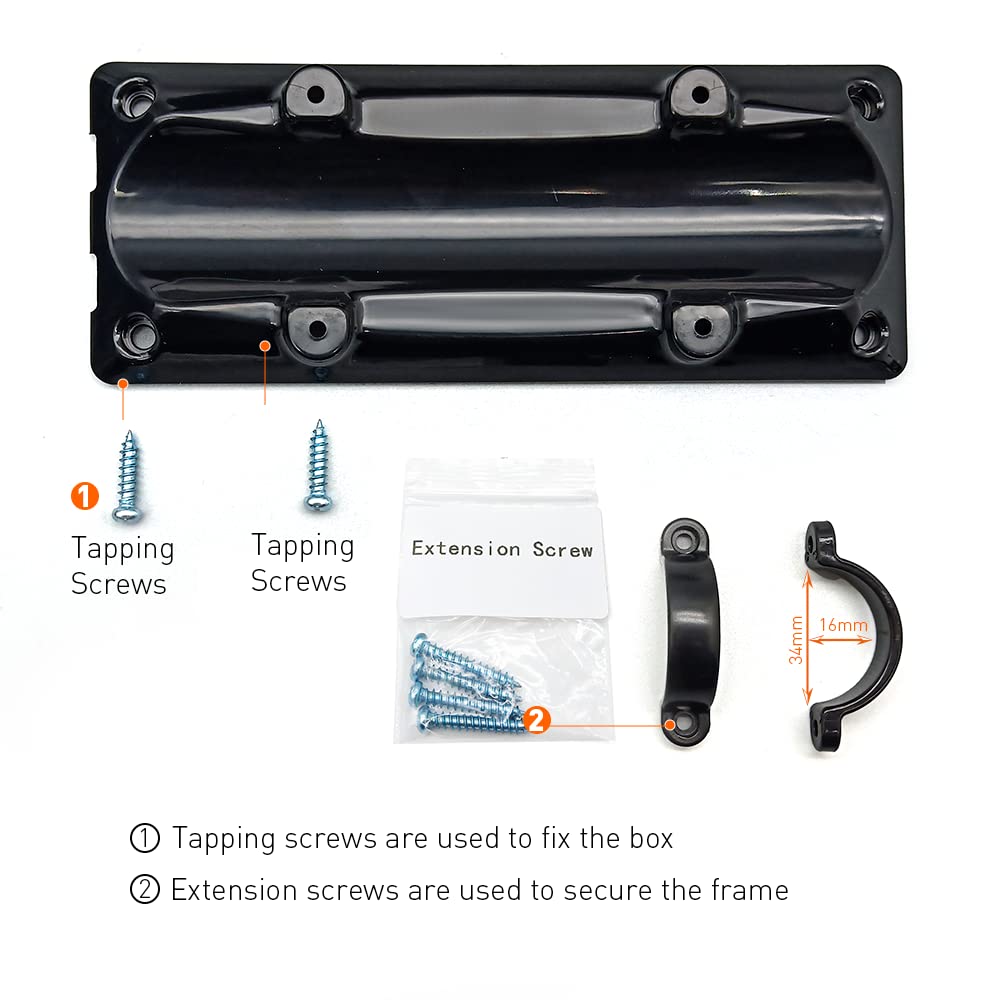 1
Tapping Screws

Tapping Screws

Extension Screw

2

34mm

16mm

① Tapping screws are used to fix the box

② Extension screws are used to secure the frame