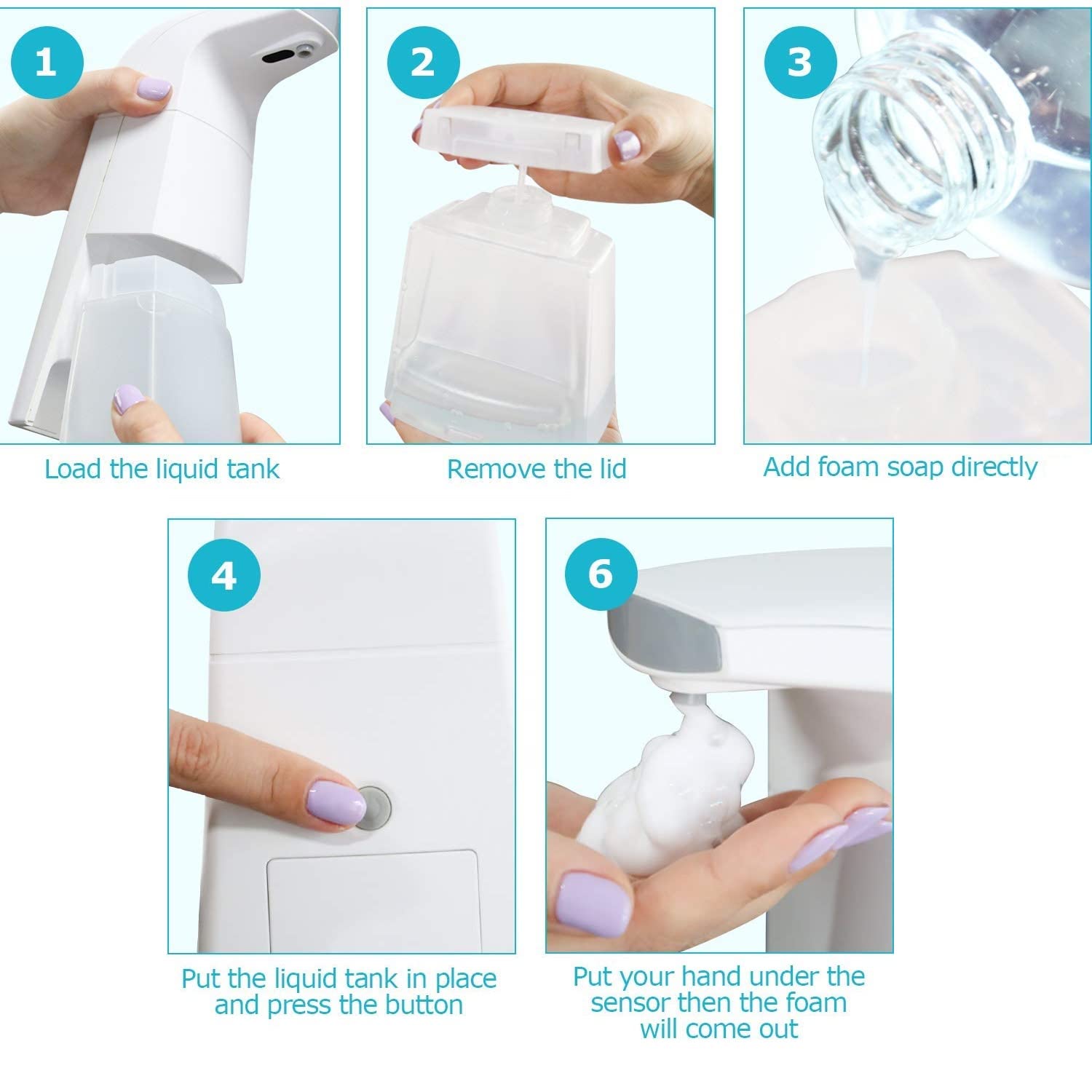 1

Load the liquid tank

2

Remove the lid

3

Add foam soap directly

4

Put the liquid tank in place and press the button

6

Put your hand under the sensor then the foam will come out