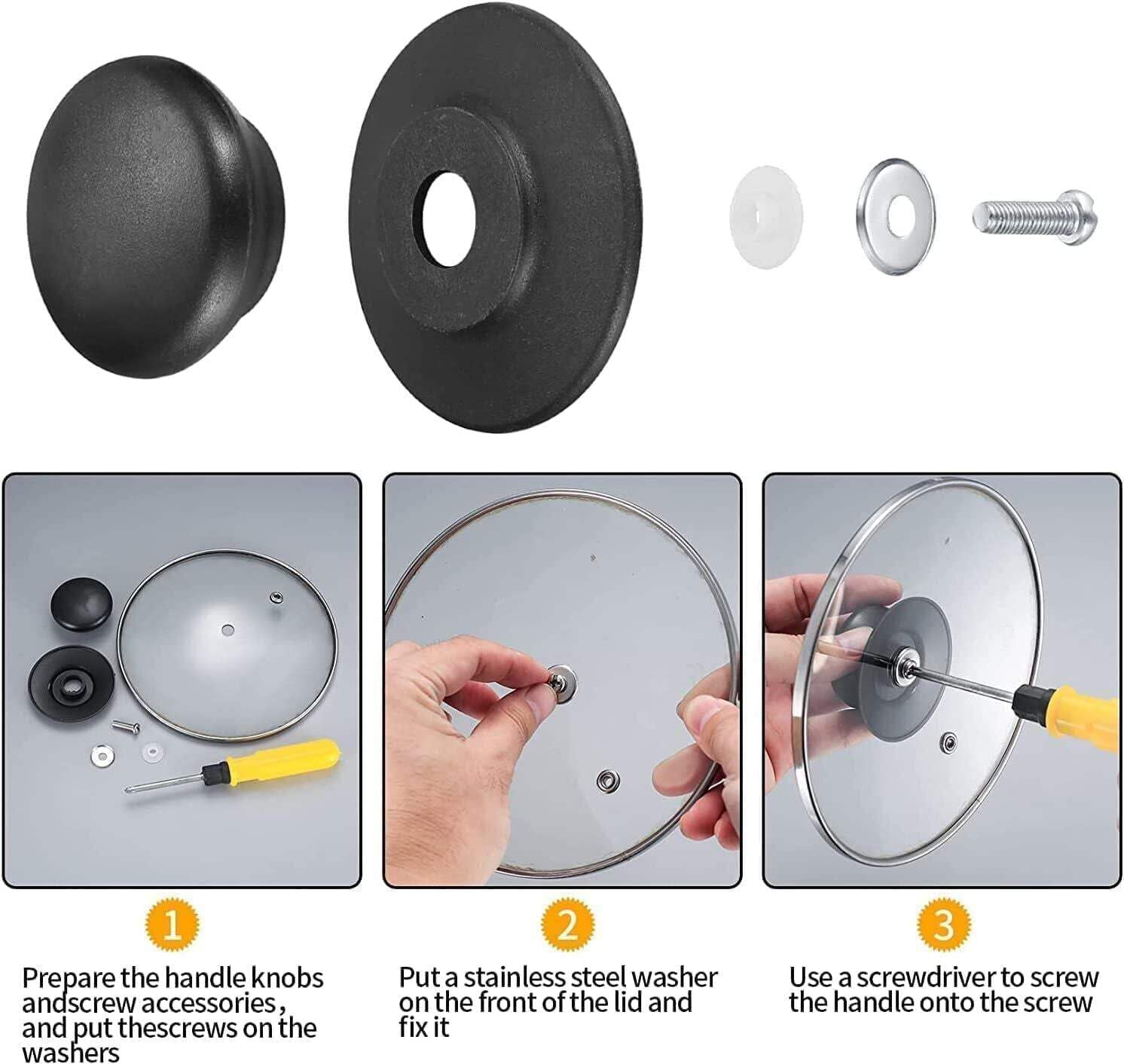 1

Prepare the handle knobs andscrew accessories, and put thescrews on the washers

2

Put a stainless steel washer on the front of the lid and fix it

3

Use a screwdriver to screw the handle onto the screw