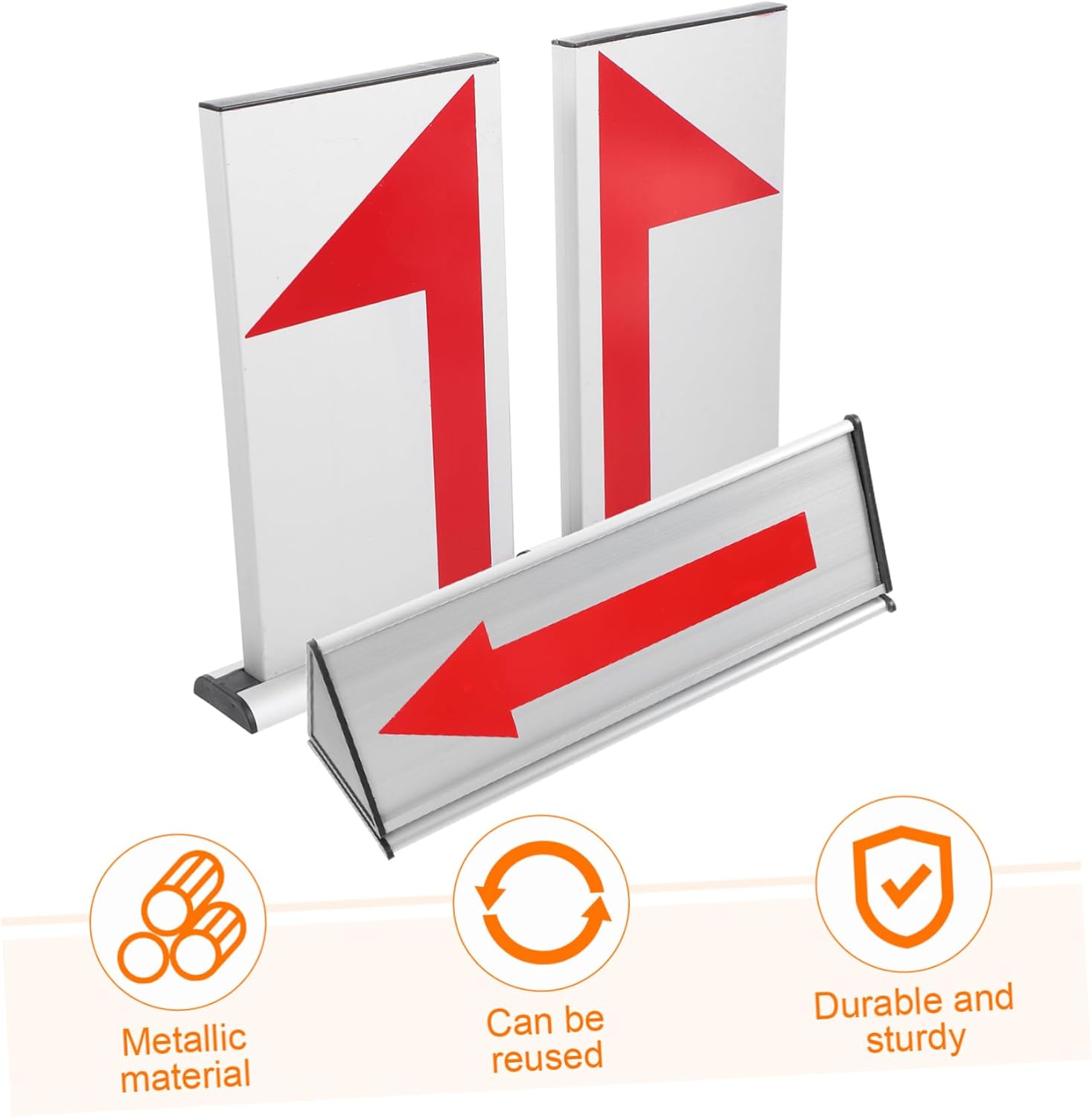 Metallic material

Can be reused

Durable and sturdy