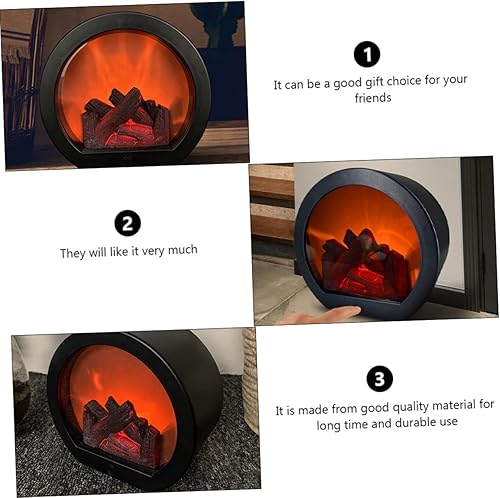 1

It can be a good gift choice for your friends

2

They will like it very much

3

It is made from good quality material for long time and durable use