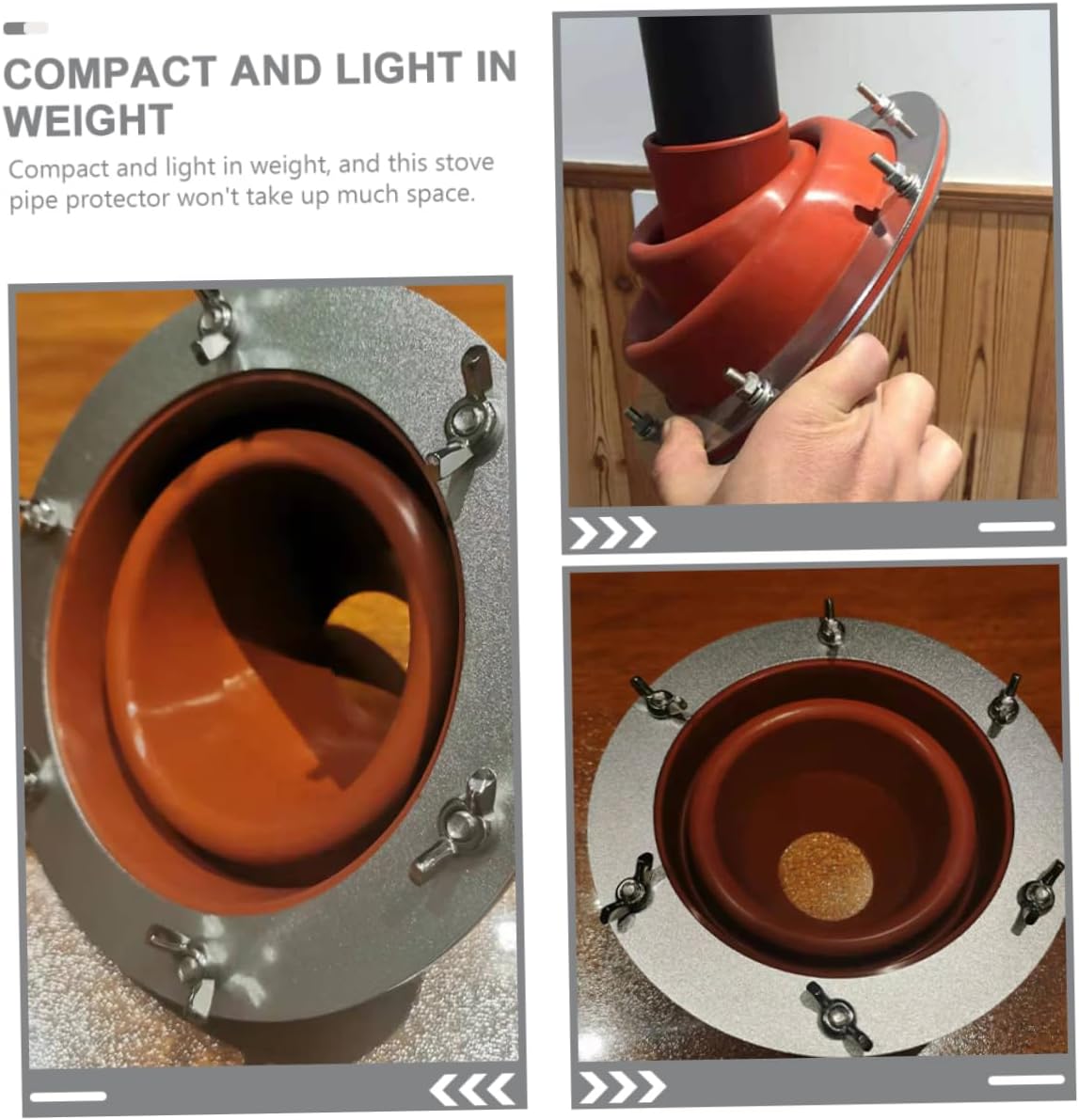 COMPACT AND LIGHT IN WEIGHT

Compact and light in weight, and this stove pipe protector won't take up much space.