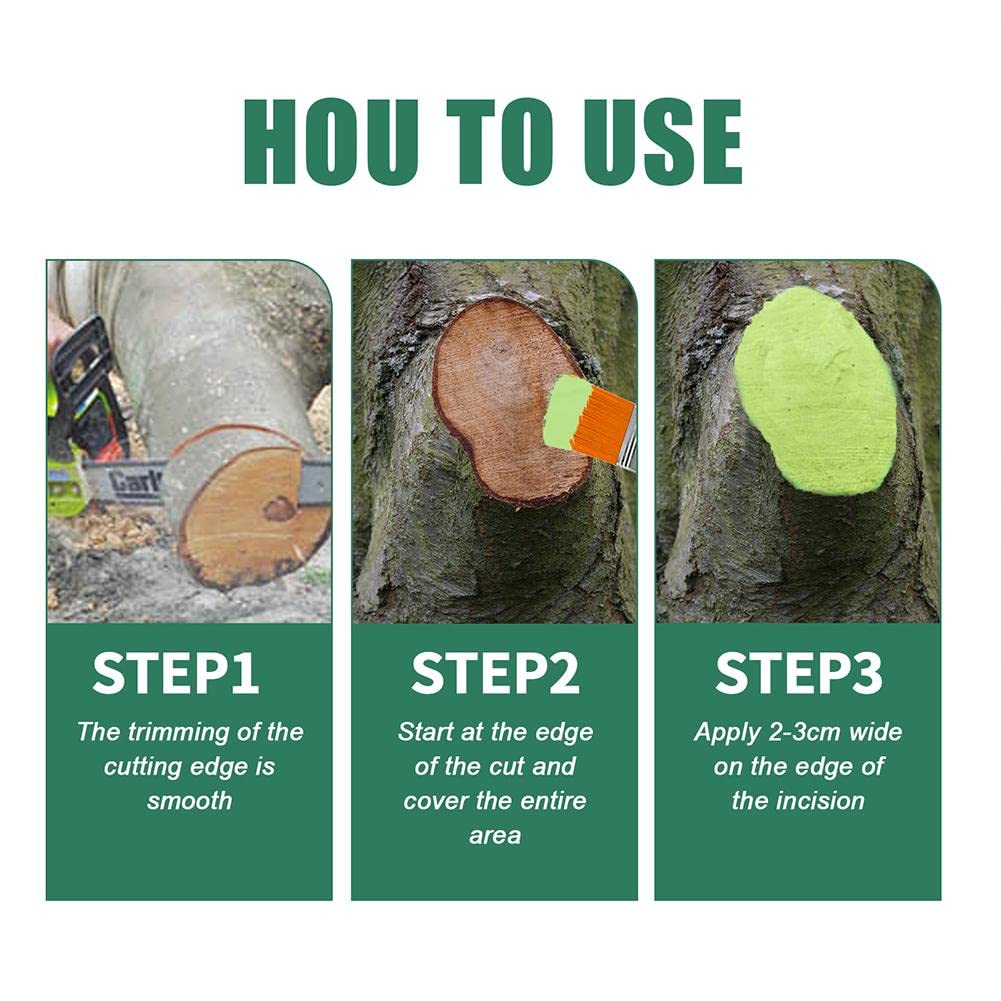 HOU TO USE

Carl

STEP1
The trimming of the cutting edge is smooth

STEP2
Start at the edge of the cut and cover the entire area

STEP3
Apply 2-3cm wide on the edge of the incision