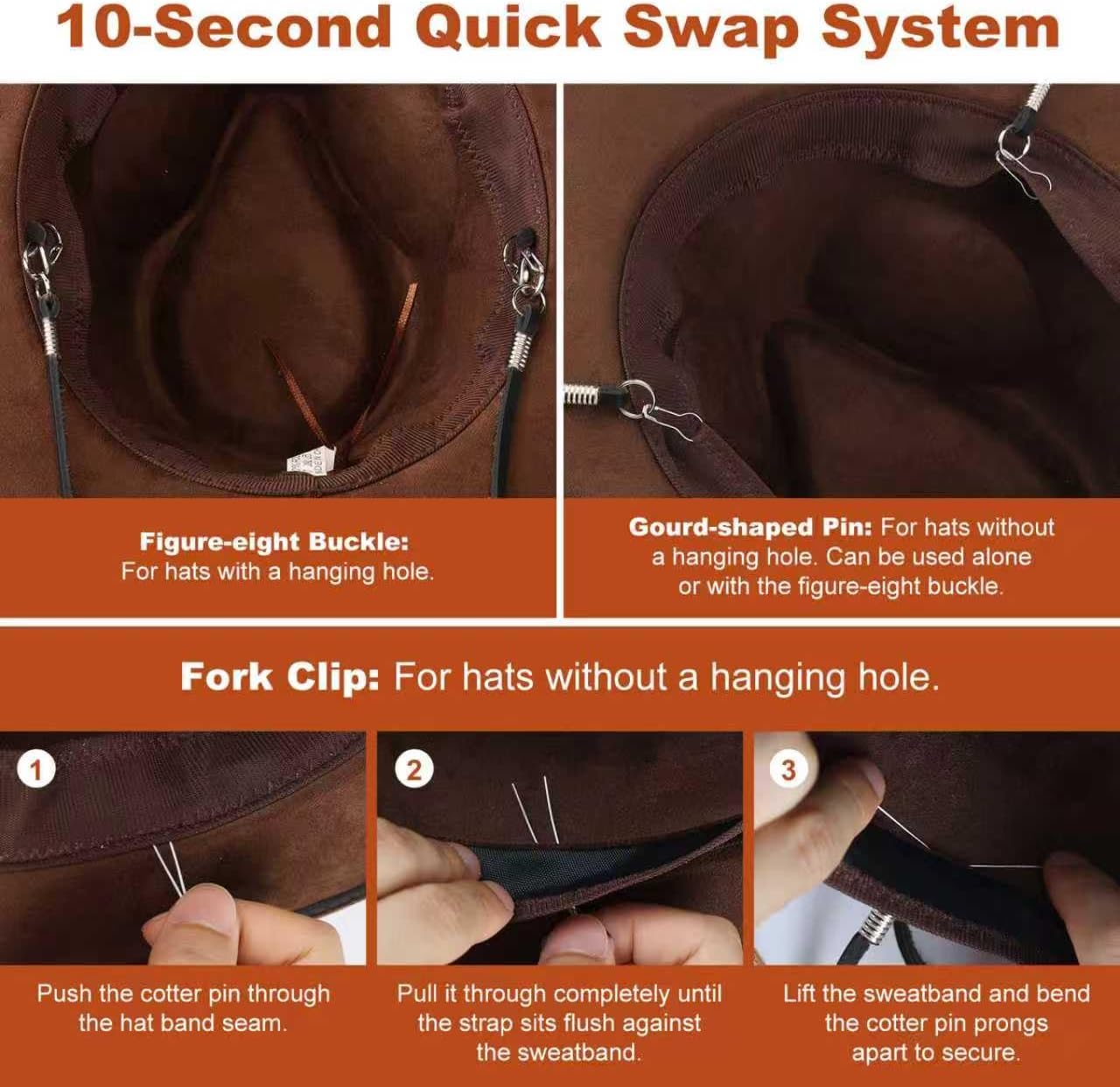 10-Second Quick Swap System

Figure-eight Buckle: For hats with a hanging hole.

Gourd-shaped Pin: For hats without a hanging hole. Can be used alone or with the figure-eight buckle.

Fork Clip: For hats without a hanging hole.

1

Push the cotter pin through the hat band seam.

2

Pull it through completely until the strap sits flush against the sweatband.

3

Lift the sweatband and bend the cotter pin prongs apart to secure.