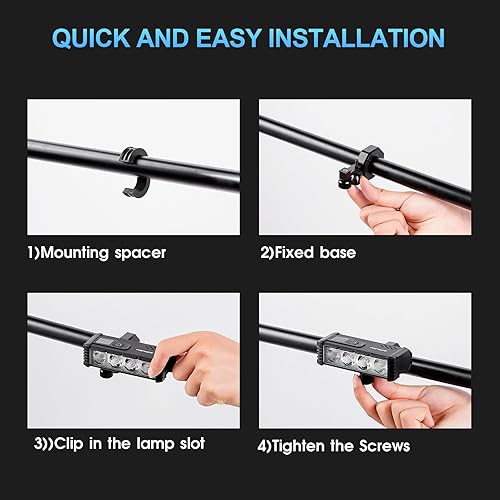 QUICK AND EASY INSTALLATION

1)Mounting spacer

2)Fixed base

3))Clip in the lamp slot

4)Tighten the Screws