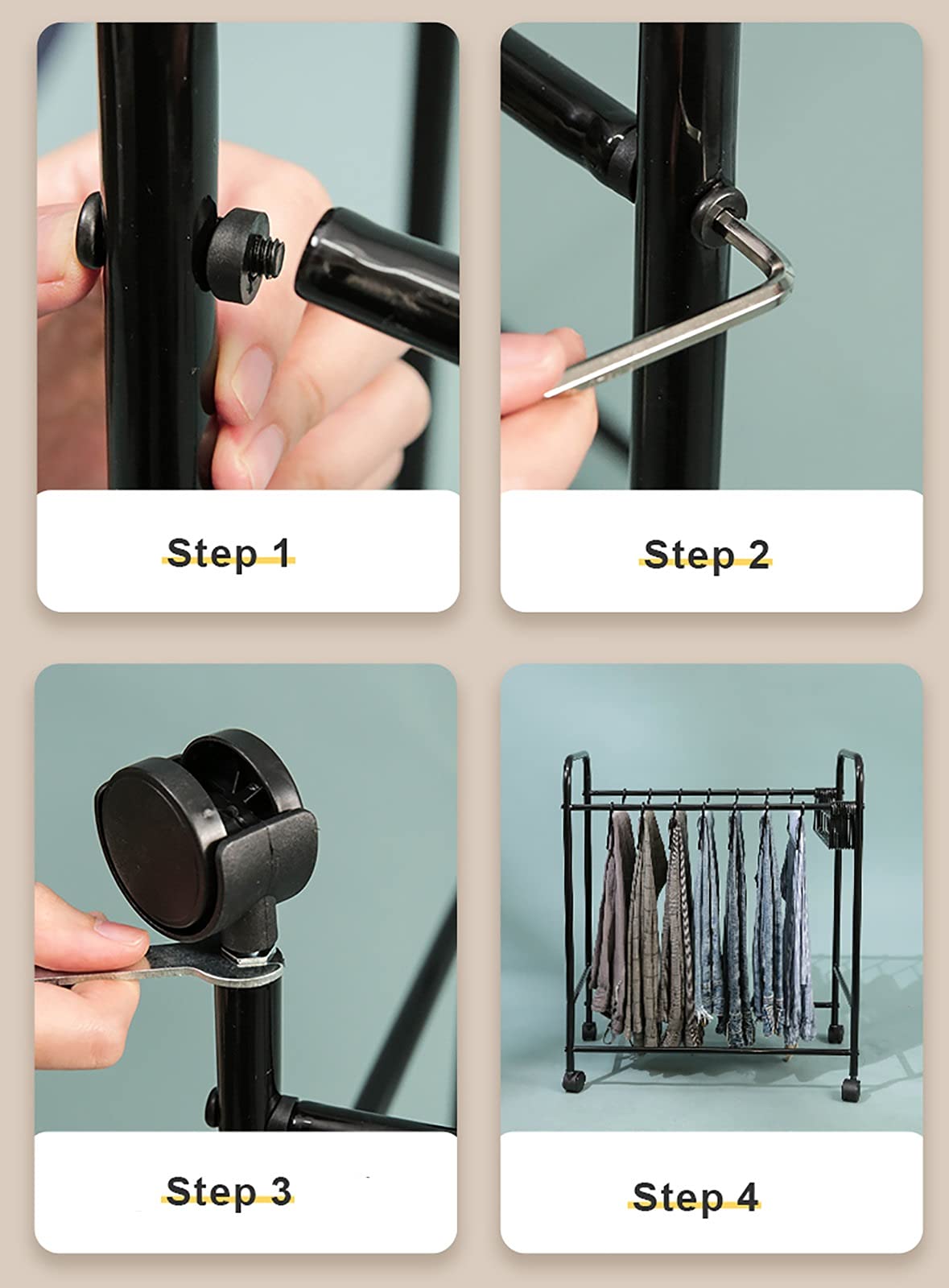 Step 1

Step 2

Step 3

Step 4