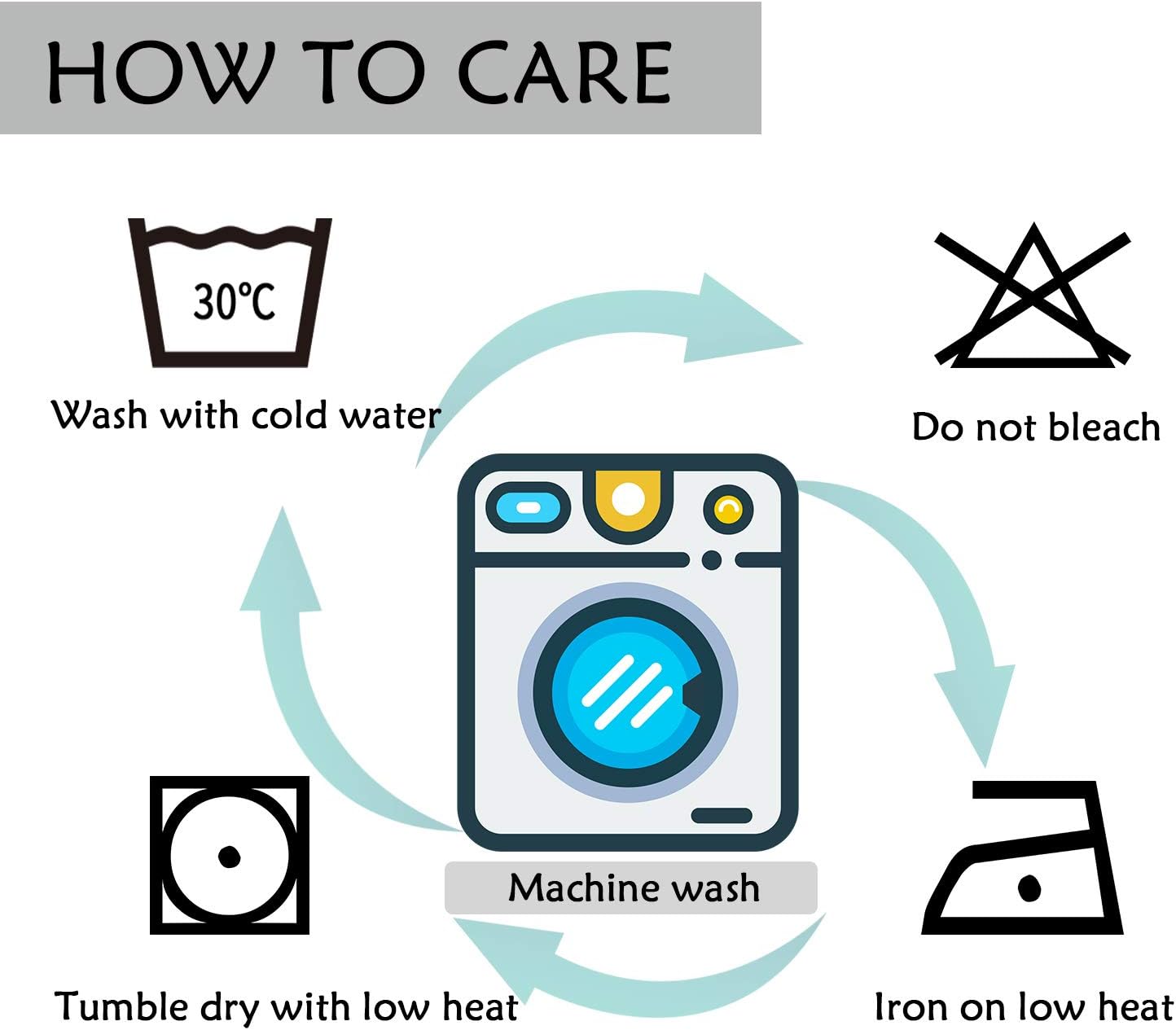 HOW TO CARE

30°C

Wash with cold water

Do not bleach

Machine wash

Tumble dry with low heat

Iron on low heat