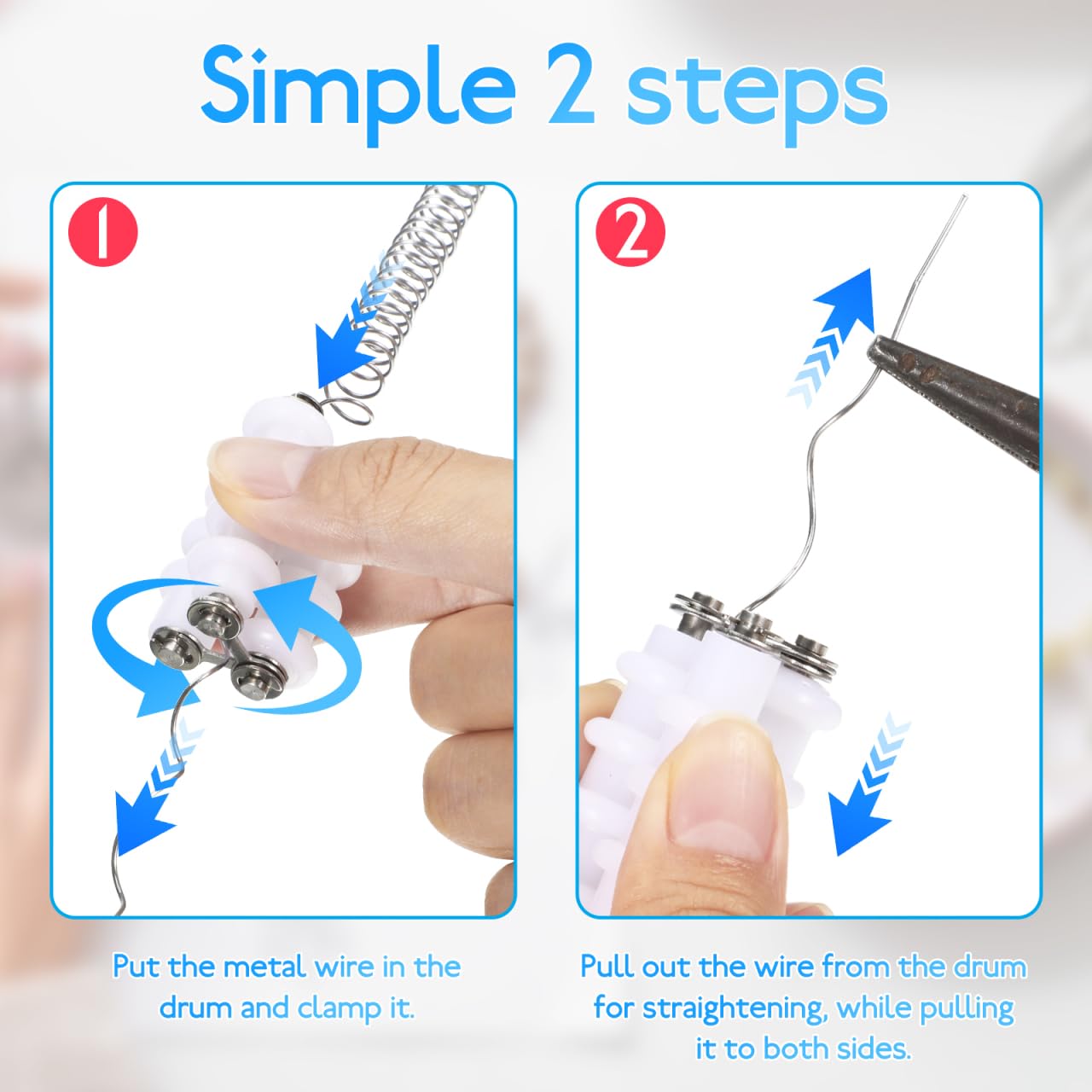 Simple 2 steps

1

Put the metal wire in the drum and clamp it.

2

Pull out the wire from the drum for straightening, while pulling it to both sides.