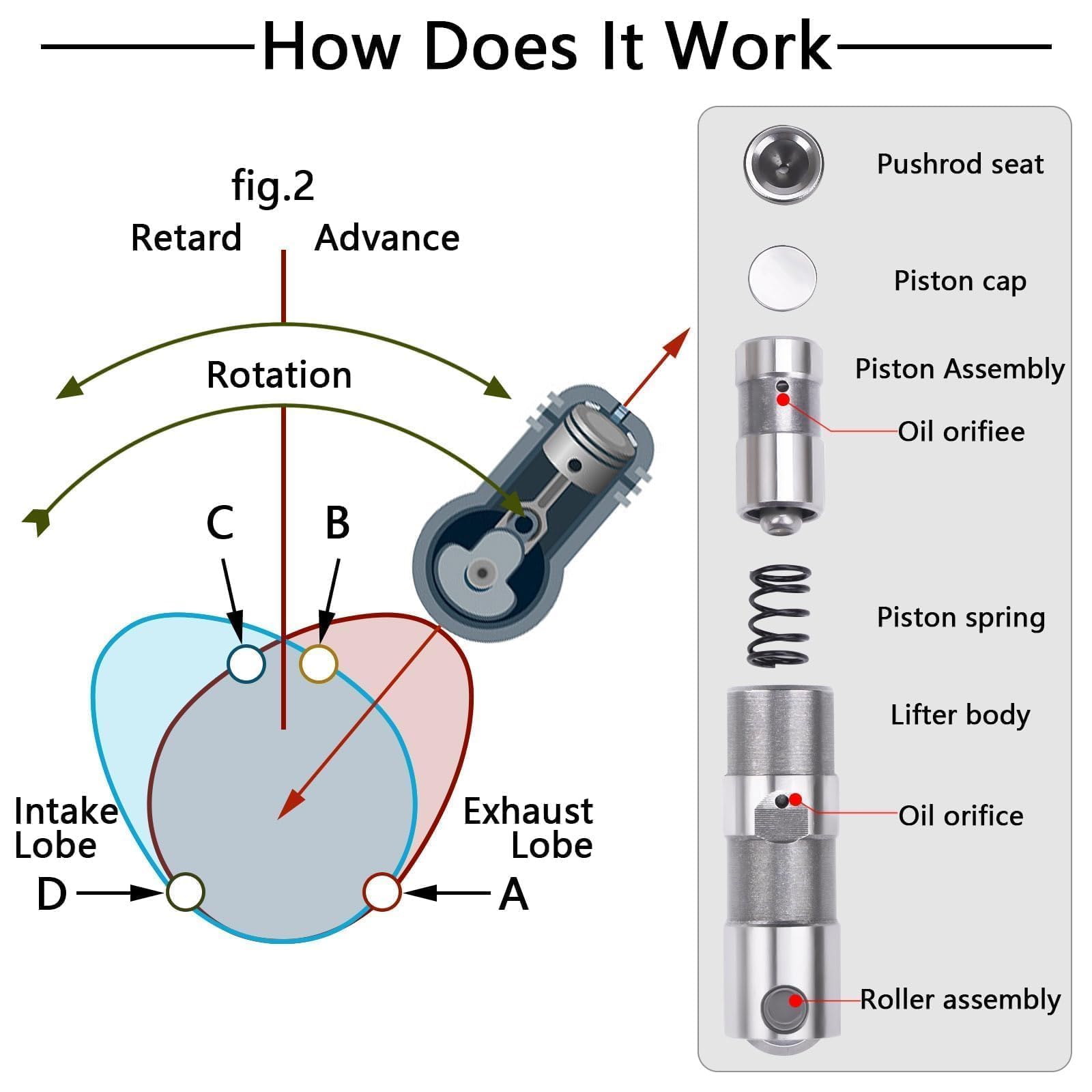 How Does It Work

fig.2

Retard Advance

Rotation

C B

Intake Lobe

Exhaust Lobe

D A

Pushrod seat

Piston cap

Piston Assembly

Oil orifiee

Piston spring

Lifter body

Oil orifice

Roller assembly