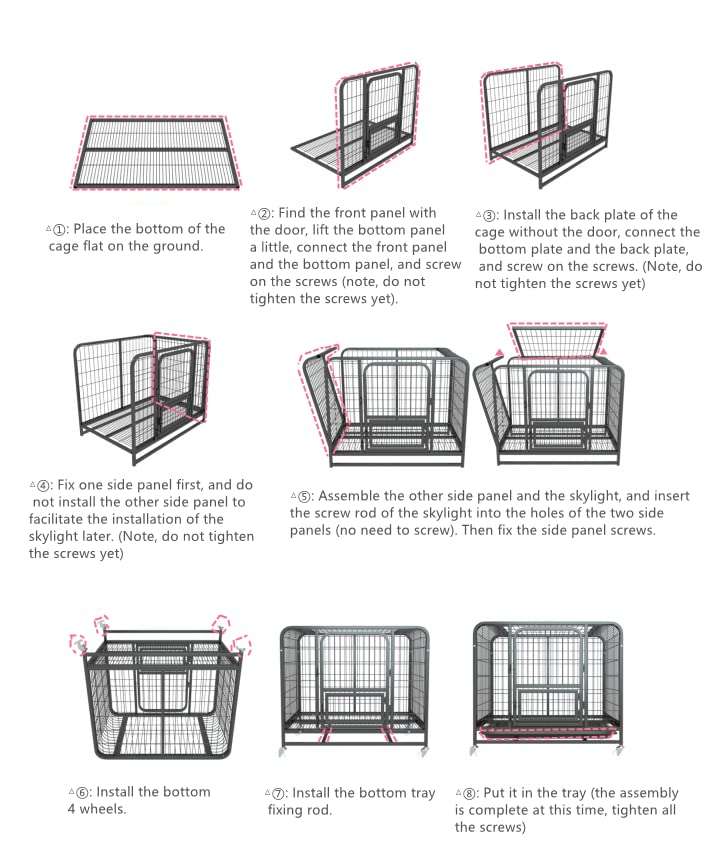 △①: Place the bottom of the cage flat on the ground.

△②: Find the front panel with the door, lift the bottom panel a little, connect the front panel and the bottom panel, and screw on the screws (note, do not tighten the screws yet).

△③: Install the back plate of the cage without the door, connect the bottom plate and the back plate, and screw on the screws. (Note, do not tighten the screws yet)

△④: Fix one side panel first, and do not install the other side panel to facilitate the installation of the skylight later. (Note, do not tighten the screws yet)

△⑤: Assemble the other side panel and the skylight, and insert the screw rod of the skylight into the holes of the two side panels (no need to screw). Then fix the side panel screws.

△⑥: Install the bottom 4 wheels.

△⑦: Install the bottom tray fixing rod.

△⑧: Put it in the tray (the assembly is complete at this time, tighten all the screws)