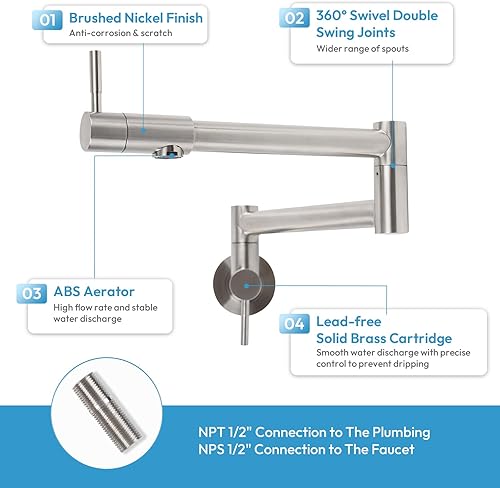 01 Brushed Nickel Finish
Anti-corrosion & scratch

02 360° Swivel Double Swing Joints
Wider range of spouts

03 ABS Aerator
High flow rate and stable water discharge

04 Lead-free Solid Brass Cartridge
Smooth water discharge with precise control to prevent dripping

NPT 1/2" Connection to The Plumbing
NPS 1/2" Connection to The Faucet