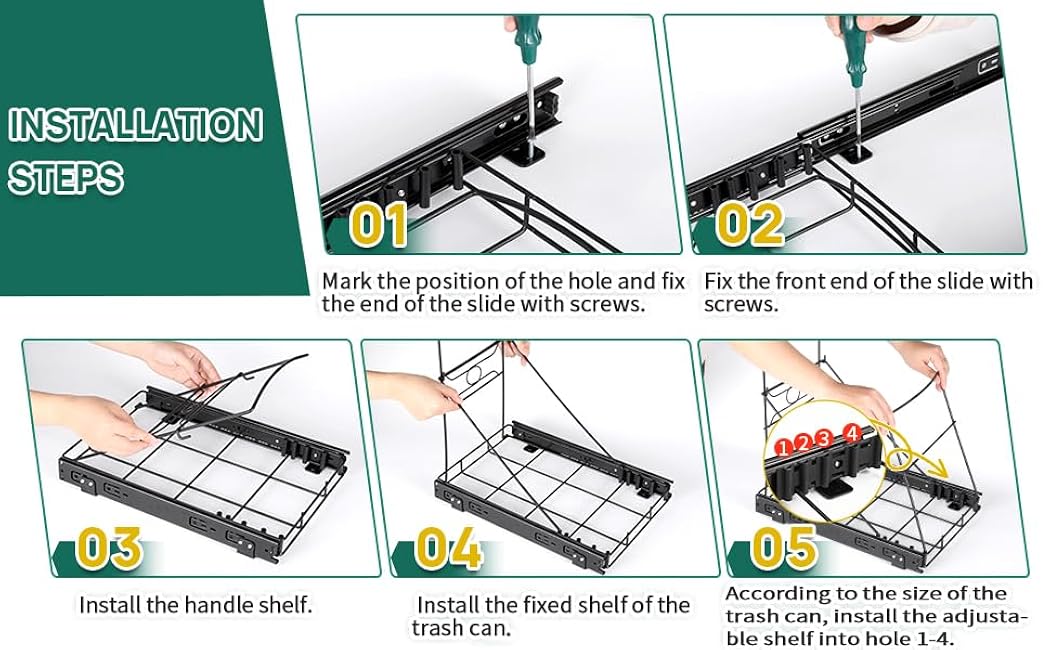 INSTALLATION STEPS

01
Mark the position of the hole and fix the end of the slide with screws.

02
Fix the front end of the slide with screws.

03
Install the handle shelf.

04
Install the fixed shelf of the trash can.

1 2 3 4

05
According to the size of the trash can, install the adjustable shelf into hole 1-4.