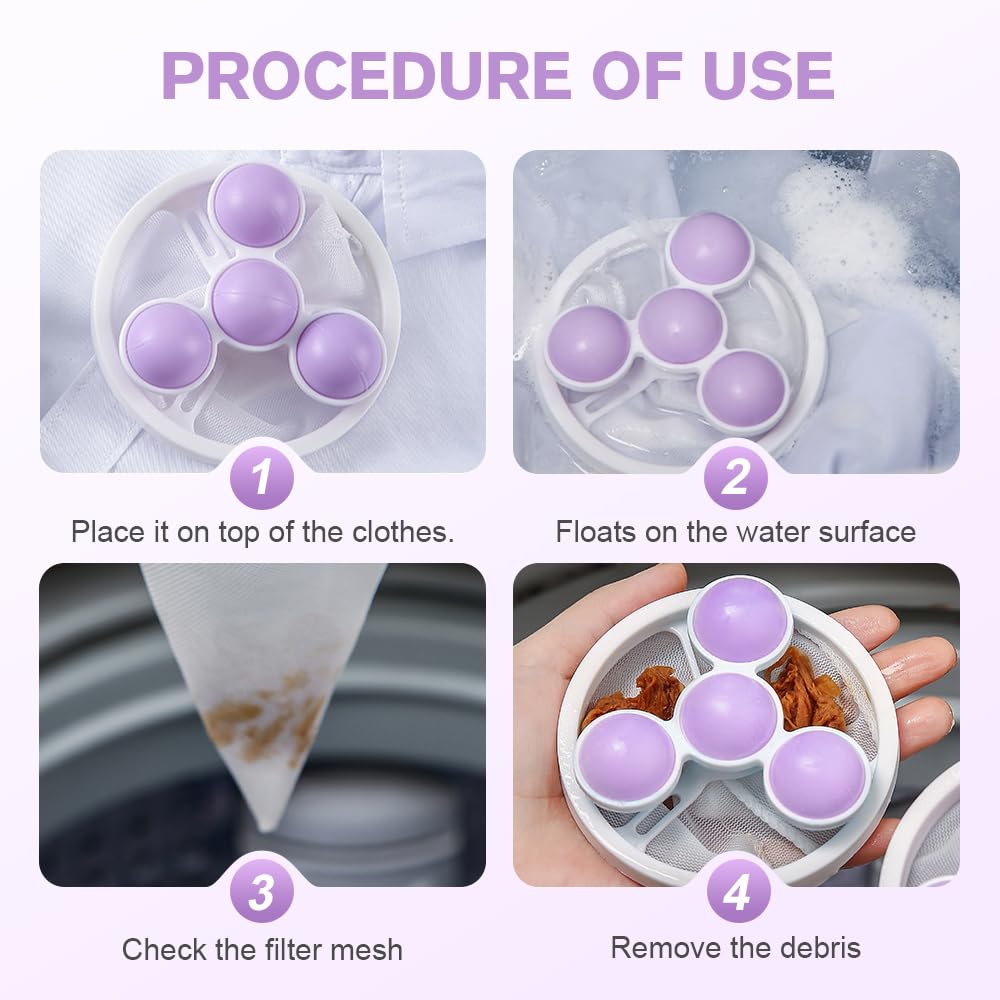 PROCEDURE OF USE

1
Place it on top of the clothes.

2
Floats on the water surface

3
Check the filter mesh

4
Remove the debris