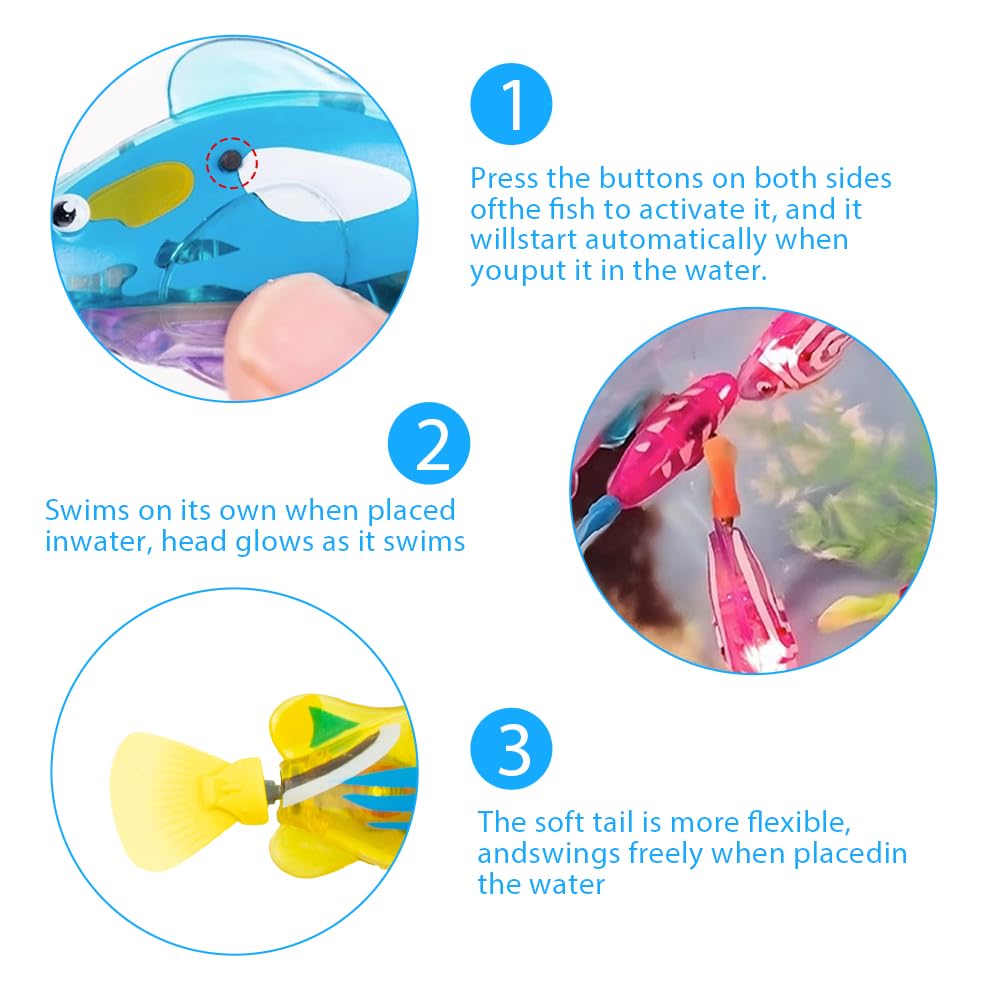 1

Press the buttons on both sides ofthe fish to activate it, and it willstart automatically when youput it in the water.

2

Swims on its own when placed inwater, head glows as it swims

3

The soft tail is more flexible, andswings freely when placedin the water