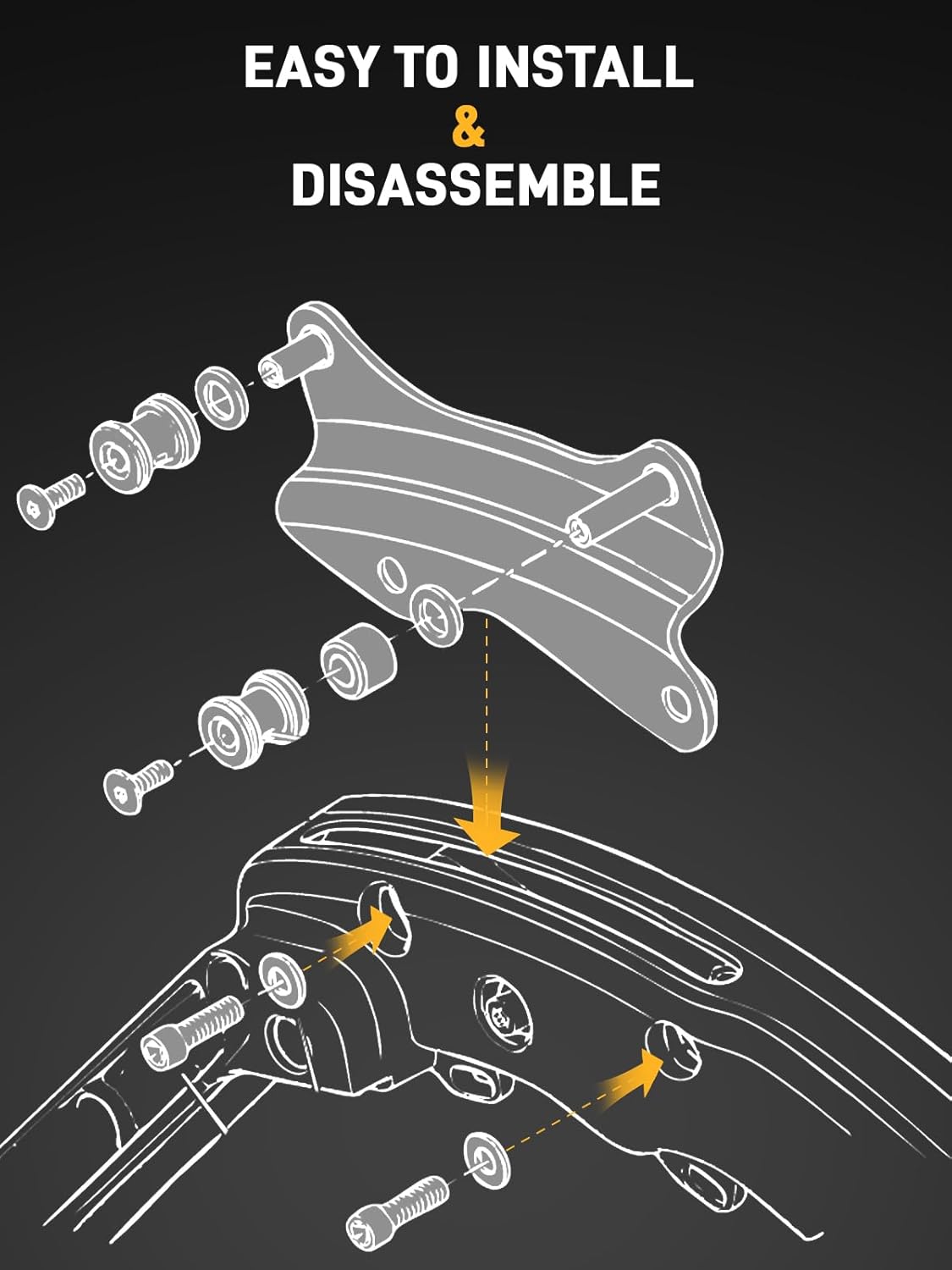 EASY TO INSTALL
&
DISASSEMBLE