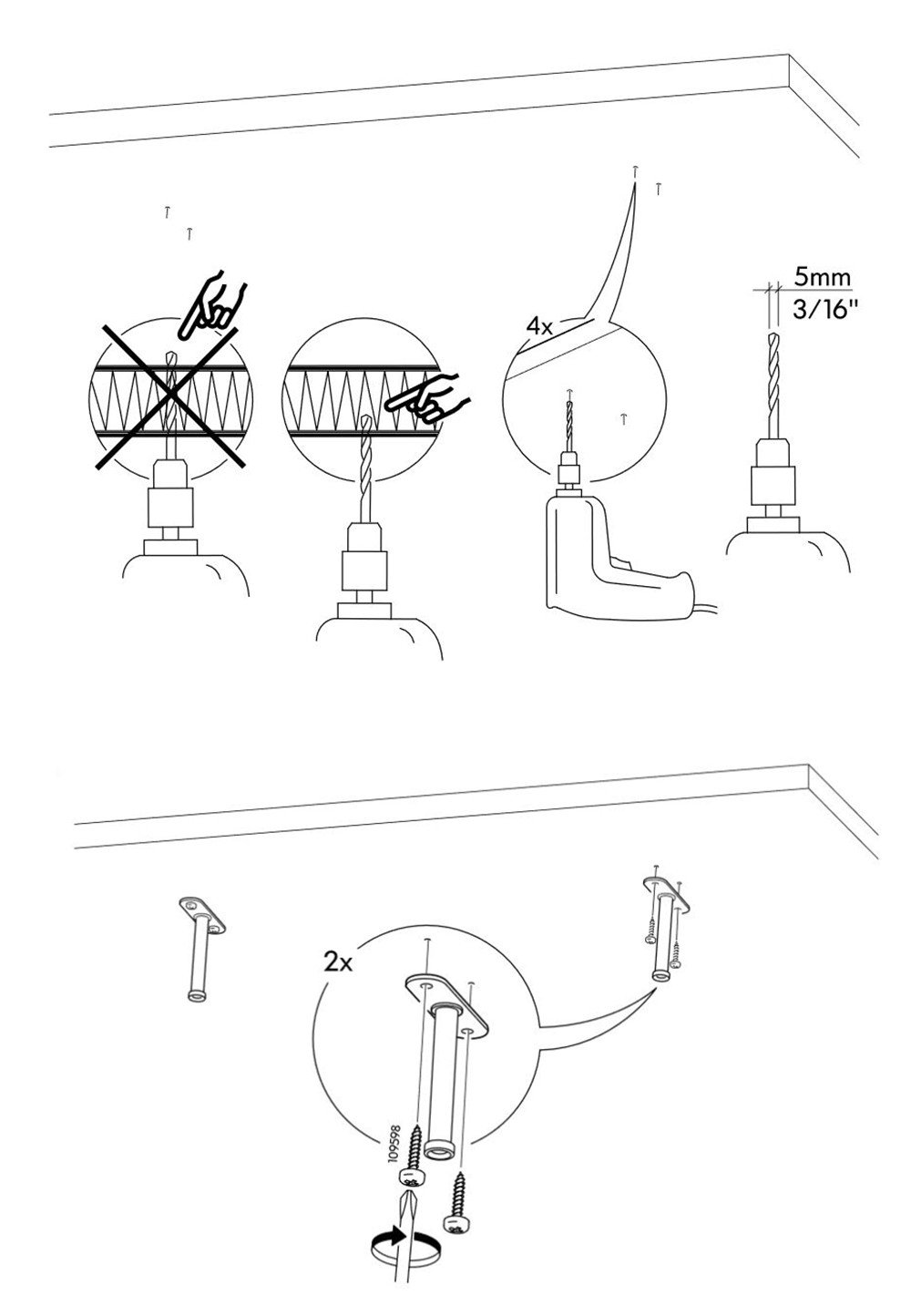 4x

5mm
3/16"

2x

109598