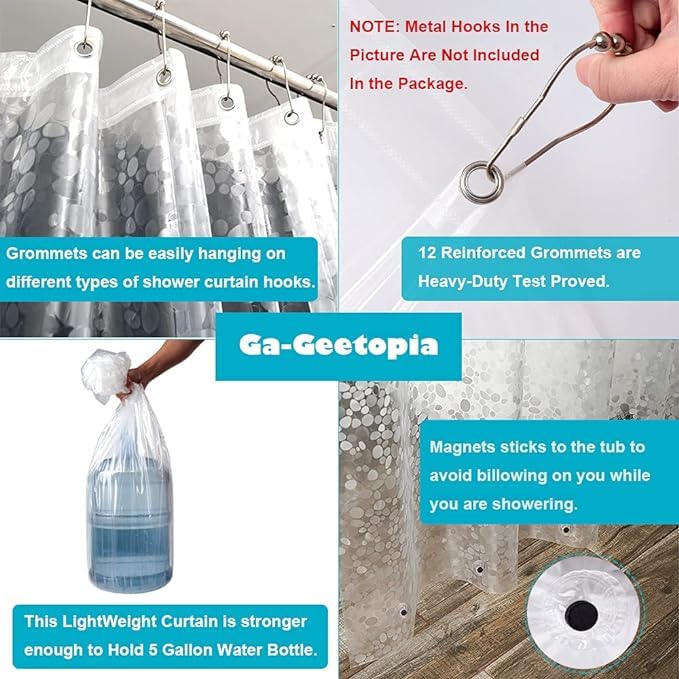 NOTE: Metal Hooks In the Picture Are Not Included In the Package.

Grommets can be easily hanging on different types of shower curtain hooks.

12 Reinforced Grommets are Heavy-Duty Test Proved.

Ga-Geetopia

Magnets sticks to the tub to avoid billowing on you while you are showering.

This LightWeight Curtain is stronger enough to Hold 5 Gallon Water Bottle.