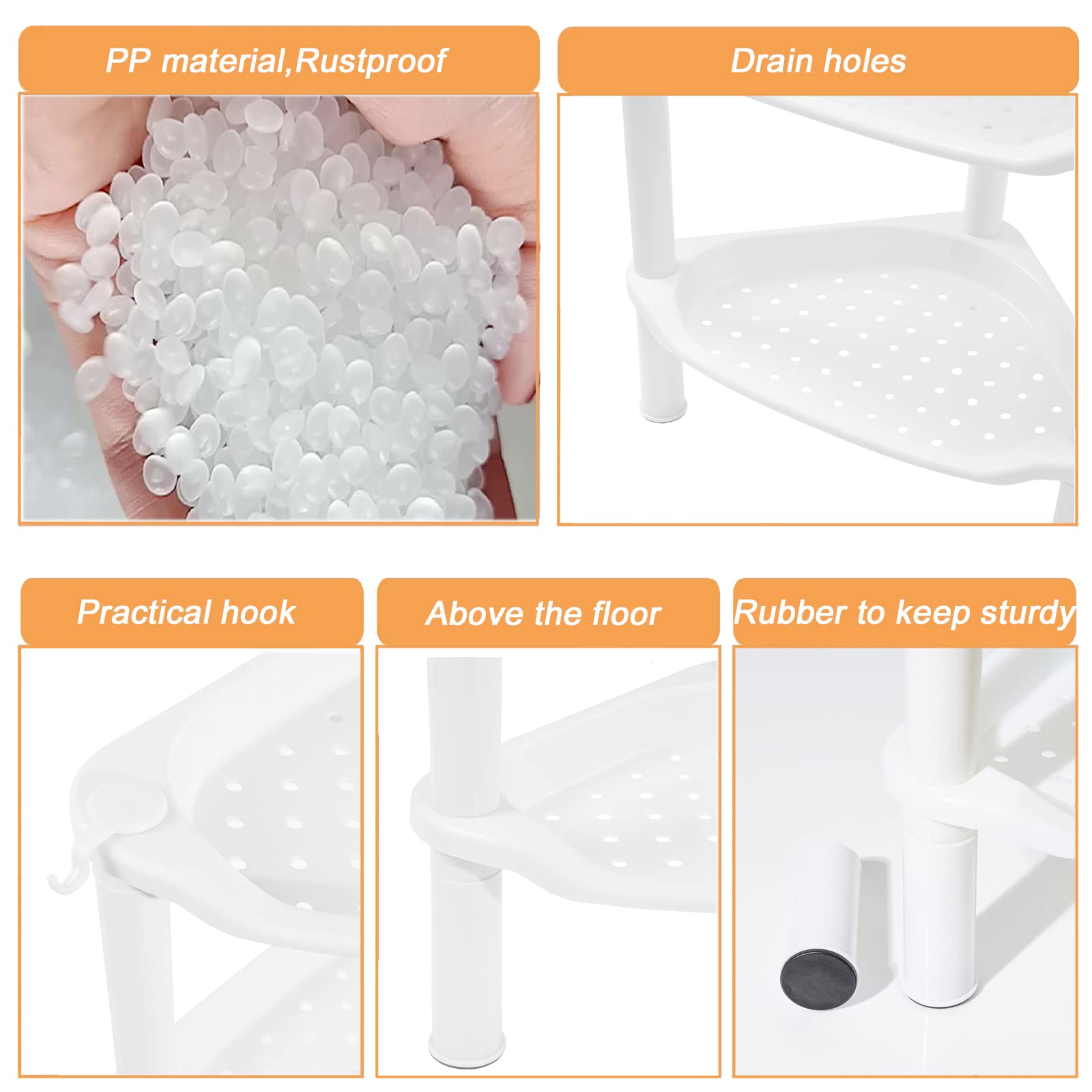 PP material,Rustproof

Drain holes

Practical hook

Above the floor

Rubber to keep sturdy