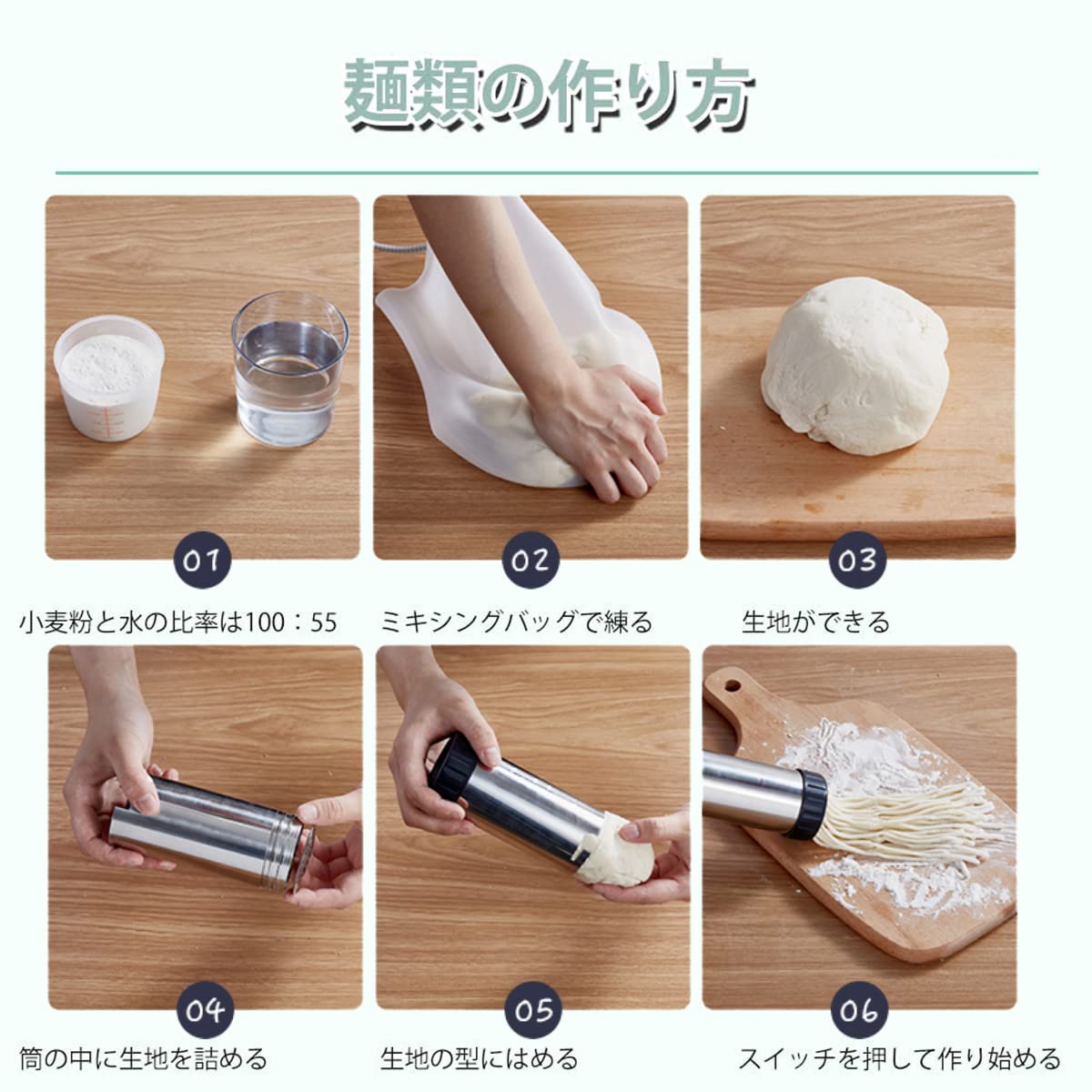 麺類の作り方

01

小麦粉と水の比率は100：55

02

ミキシングバッグで練る

03

生地ができる

04

筒の中に生地を詰める

05

生地の型にはめる

06

スイッチを押して作り始める