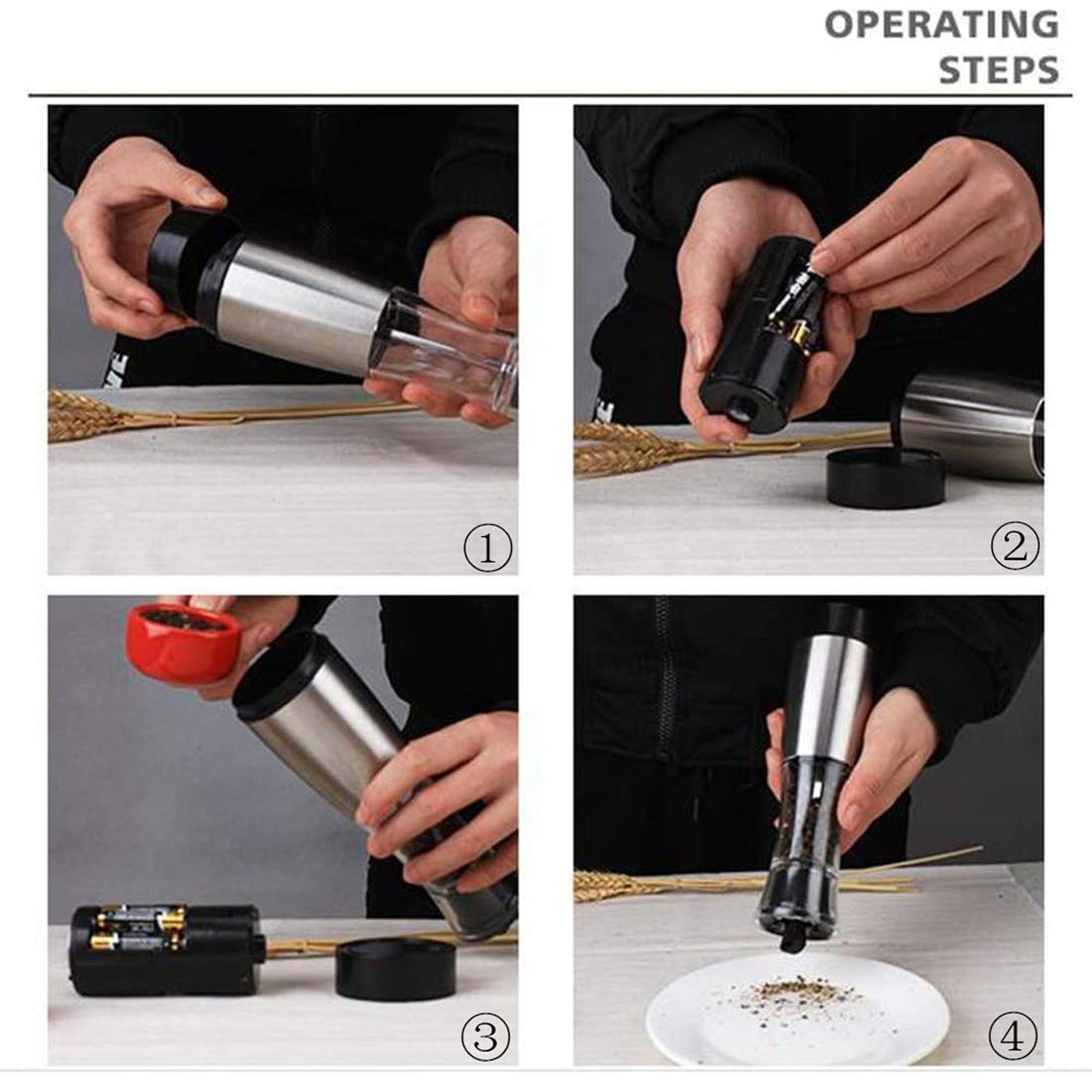 OPERATING STEPS

①

②

③

④