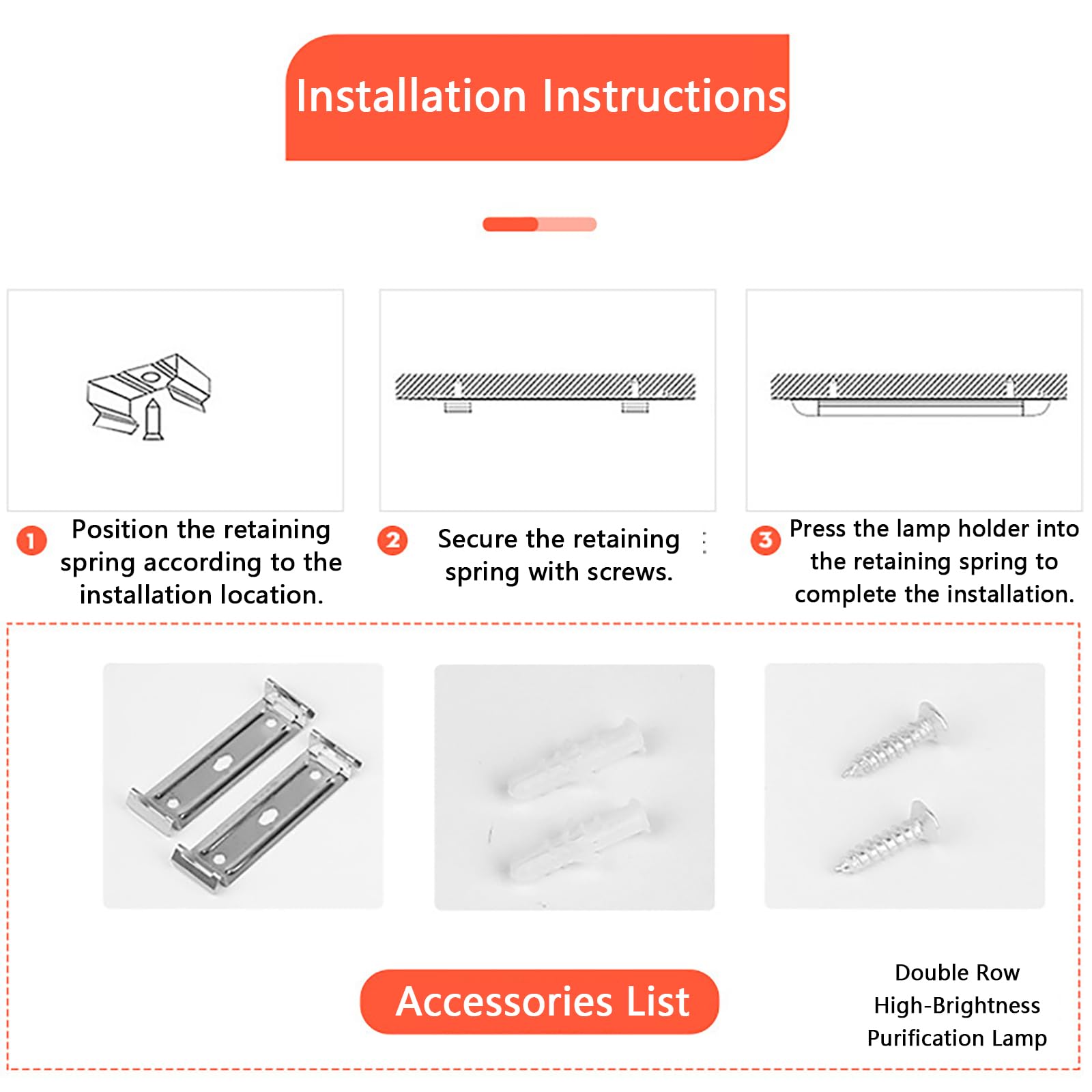 Installation Instructions

1 Position the retaining spring according to the installation location.

2 Secure the retaining spring with screws.

3 Press the lamp holder into the retaining spring to complete the installation.

Accessories List

Double Row High-Brightness Purification Lamp