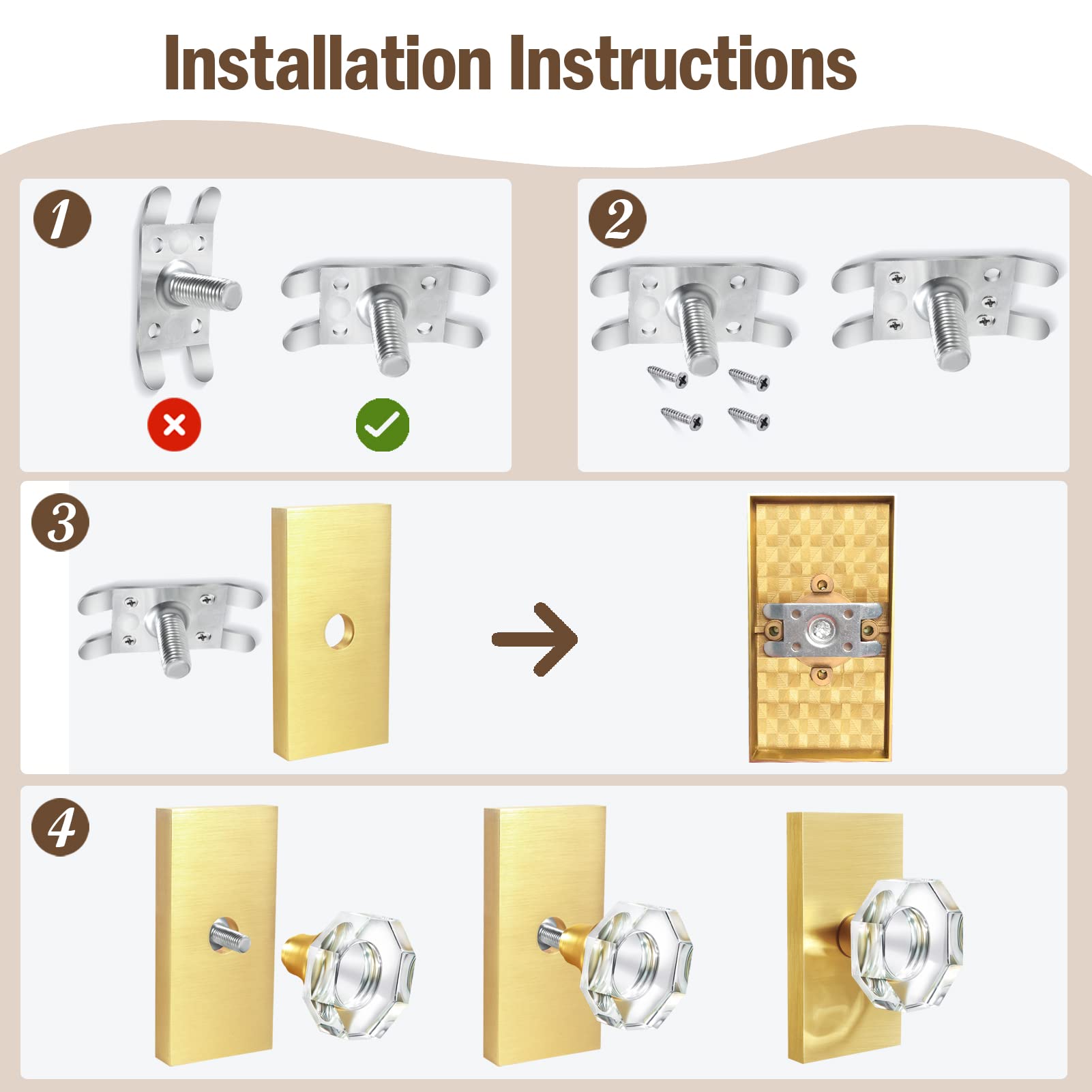 Installation Instructions

1

2

3

4