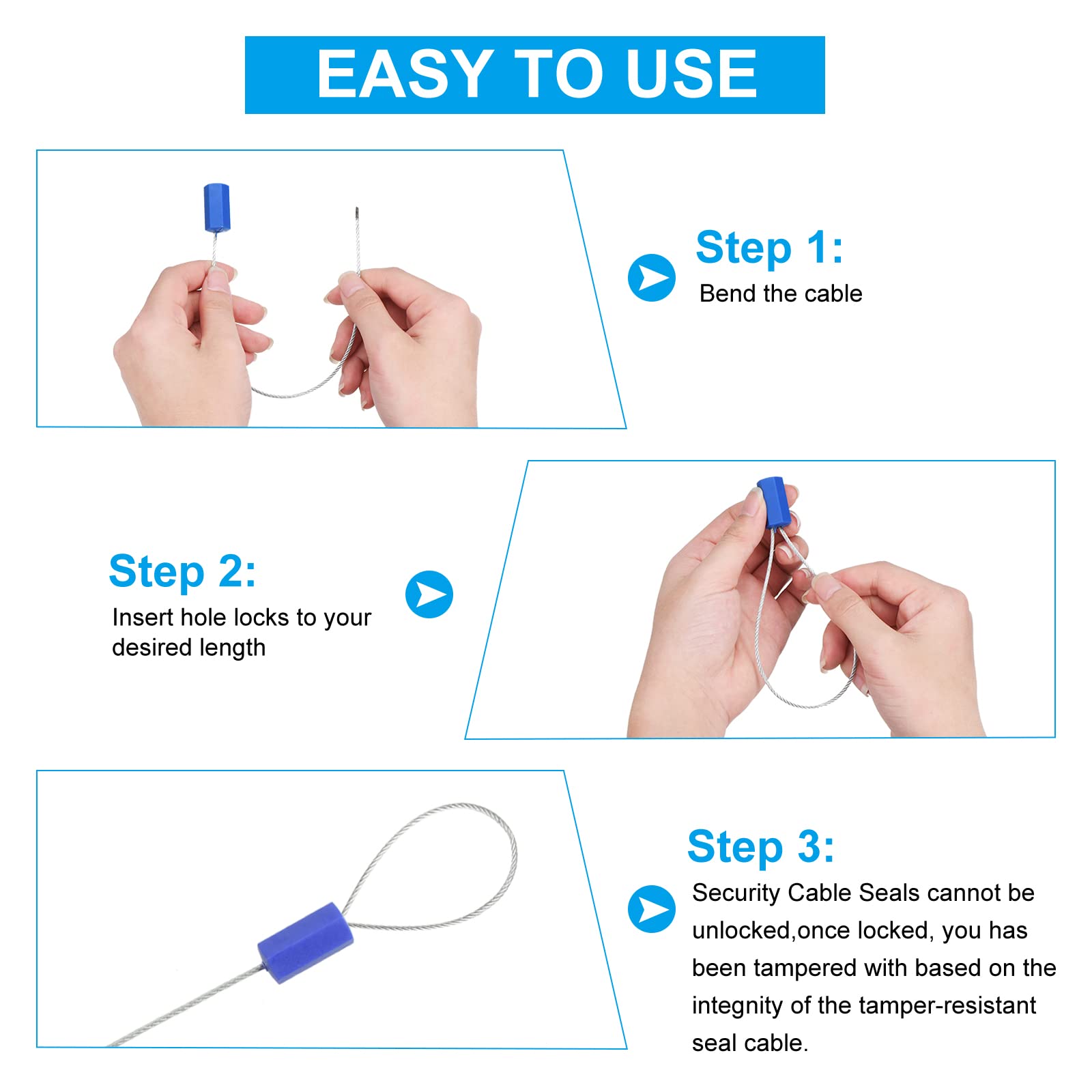 EASY TO USE

Step 1:
Bend the cable

Step 2:
Insert hole locks to your desired length

Step 3:
Security Cable Seals cannot be unlocked,once locked, you has been tampered with based on the integnity of the tamper-resistant seal cable.