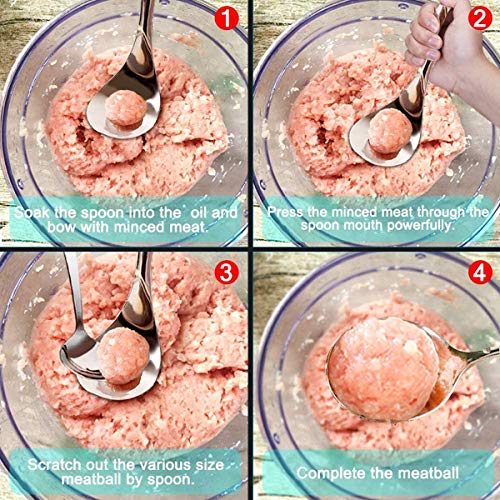 1
Soak the spoon into the oil and bow with minced meat.

2
Press the minced meat through the spoon mouth powerfully.

3
Scratch out the various size meatball by spoon.

4
Complete the meatball