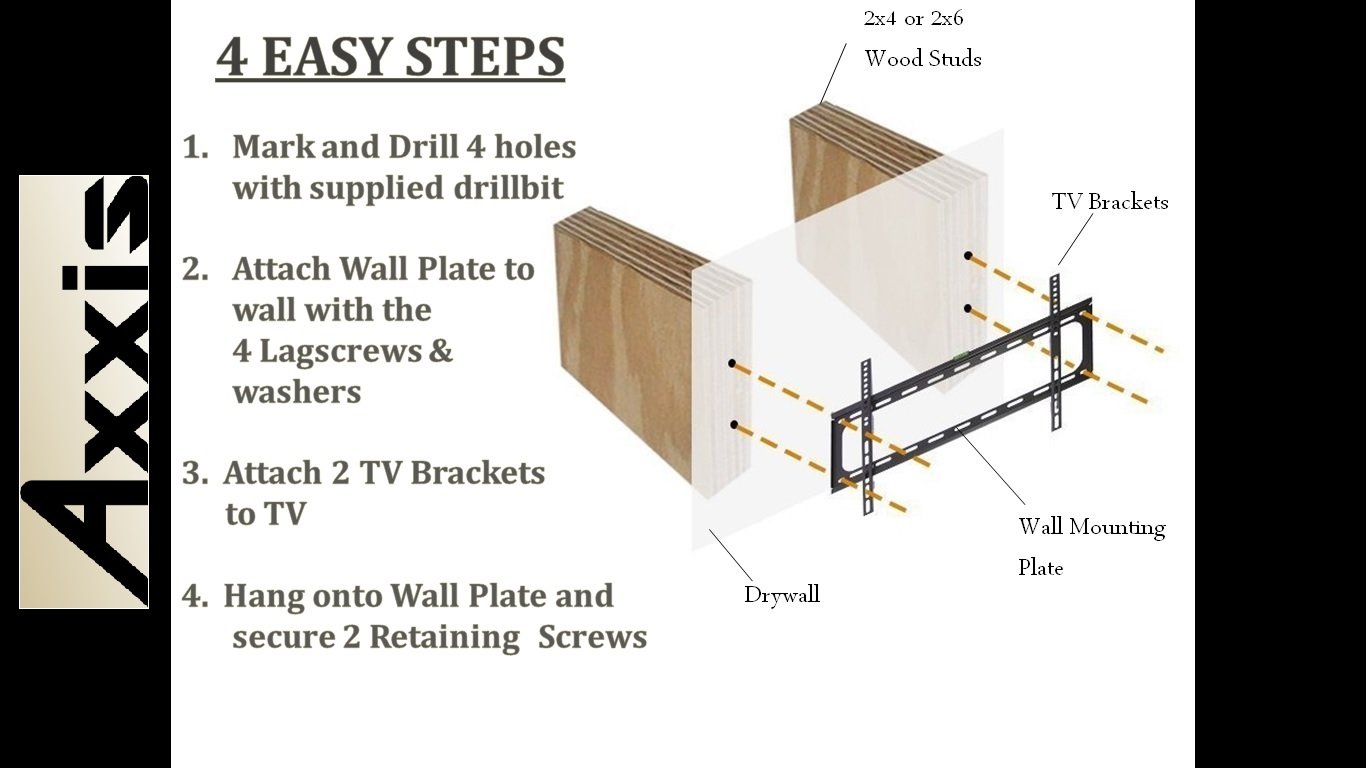 Axxis

4 EASY STEPS

1. Mark and Drill 4 holes with supplied drillbit

2. Attach Wall Plate to wall with the 4 Lagscrews & washers

3. Attach 2 TV Brackets to TV

4. Hang onto Wall Plate and secure 2 Retaining Screws

2x4 or 2x6
Wood Studs

TV Brackets

Wall Mounting Plate

Drywall