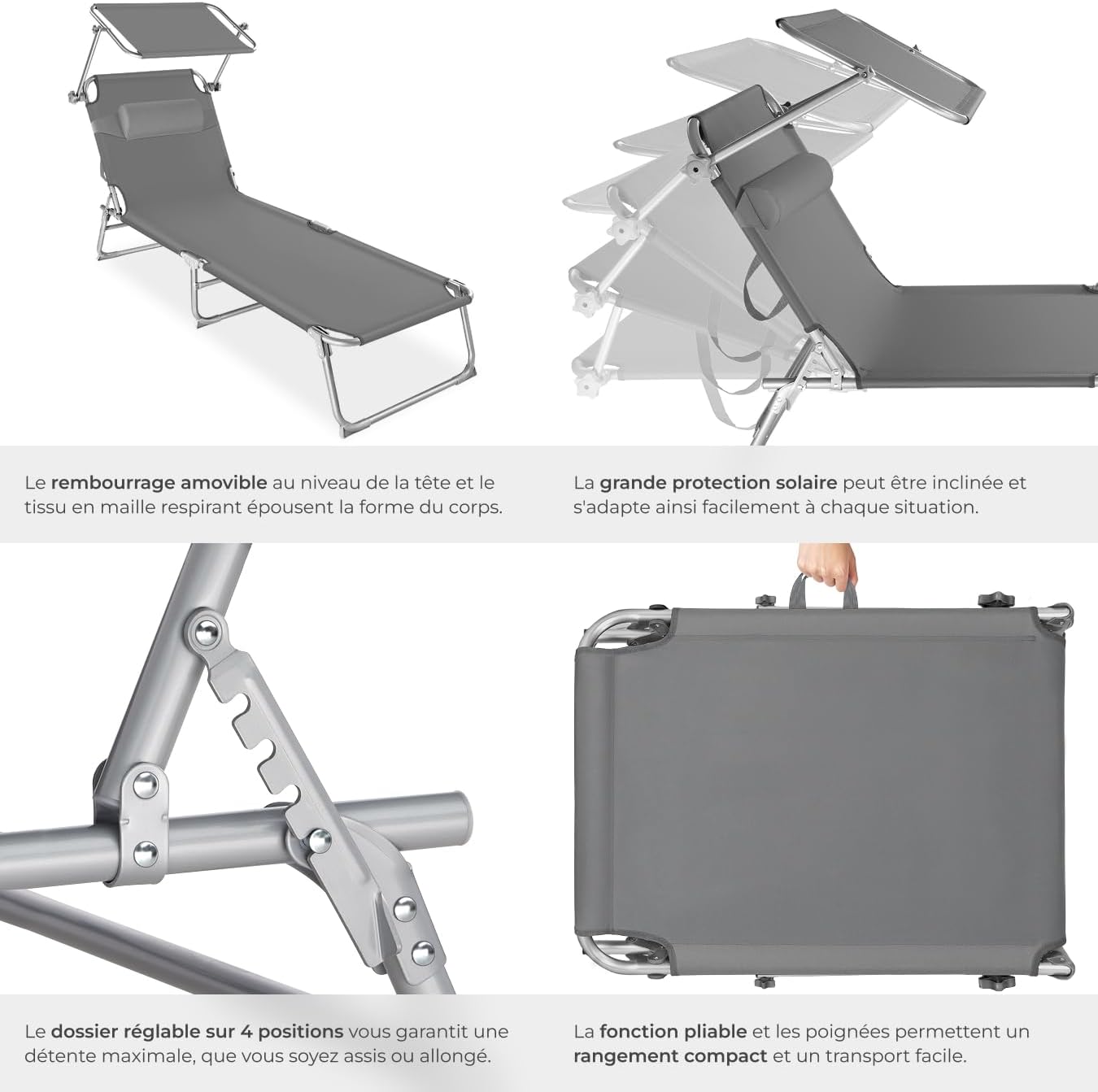 Le rembourrage amovible au niveau de la tête et le tissu en maille respirant épousent la forme du corps.

La grande protection solaire peut être inclinée et s'adapte ainsi facilement à chaque situation.

Le dossier réglable sur 4 positions vous garantit une détente maximale, que vous soyez assis ou allongé.

La fonction pliable et les poignées permettent un rangement compact et un transport facile.