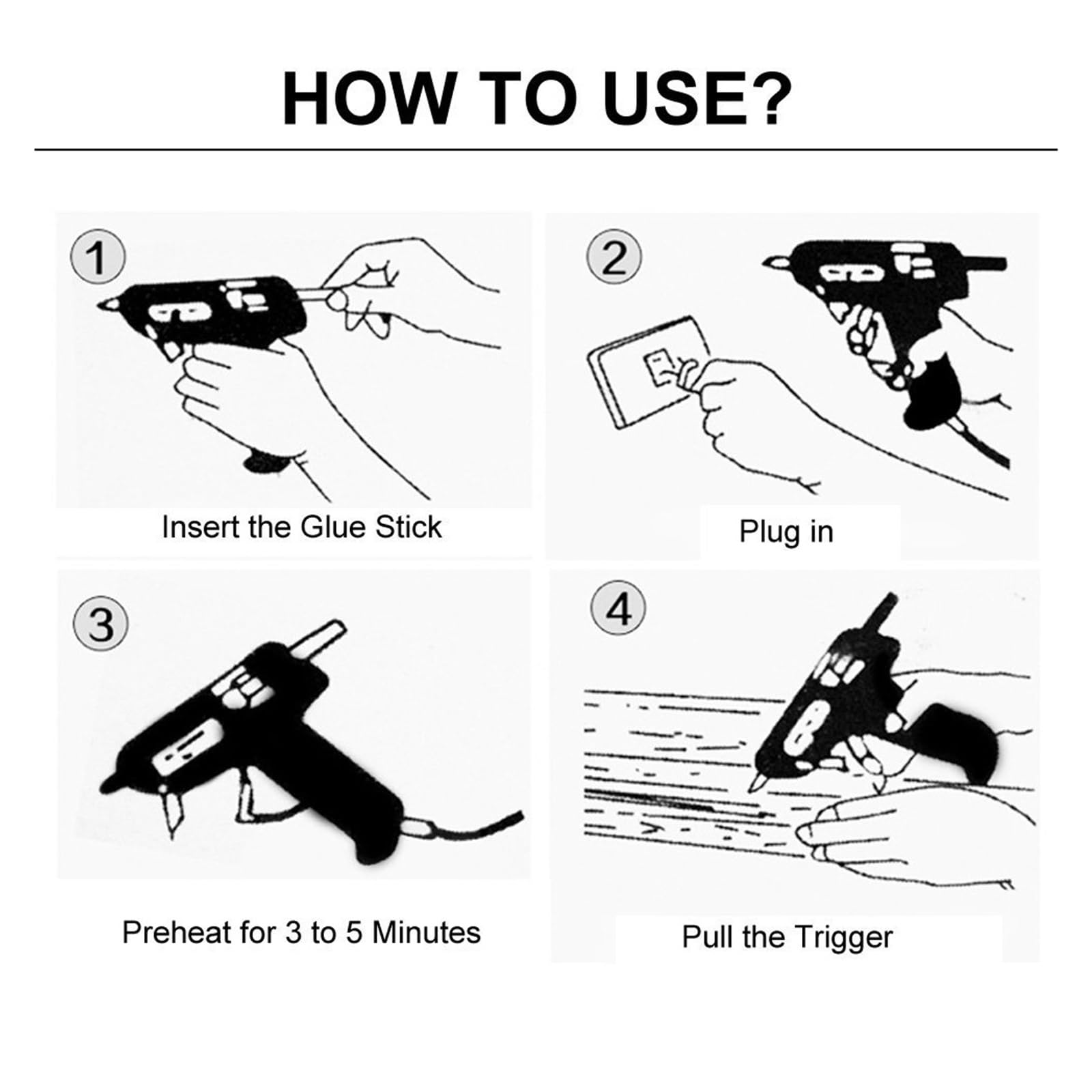 HOW TO USE?

1

Insert the Glue Stick

2

Plug in

3

Preheat for 3 to 5 Minutes

4

Pull the Trigger