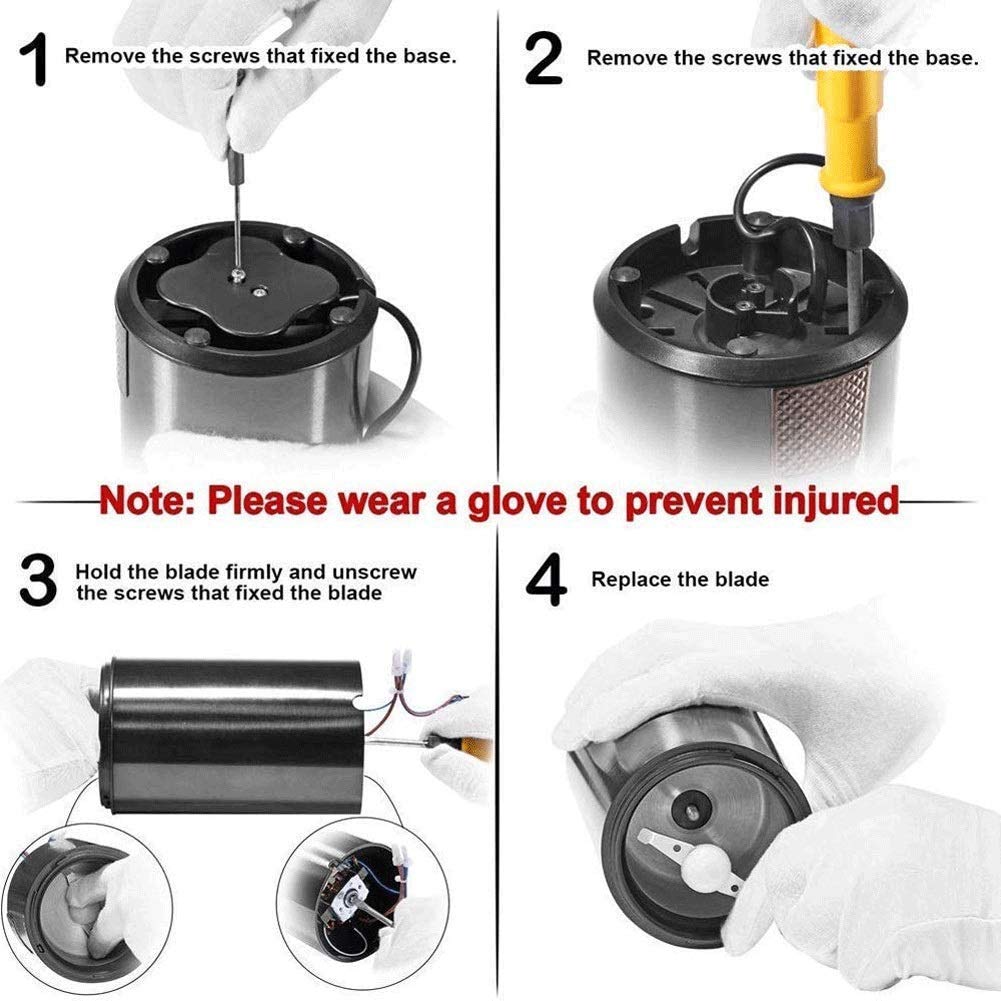 1 Remove the screws that fixed the base.

2 Remove the screws that fixed the base.

Note: Please wear a glove to prevent injured

3 Hold the blade firmly and unscrew the screws that fixed the blade

4 Replace the blade