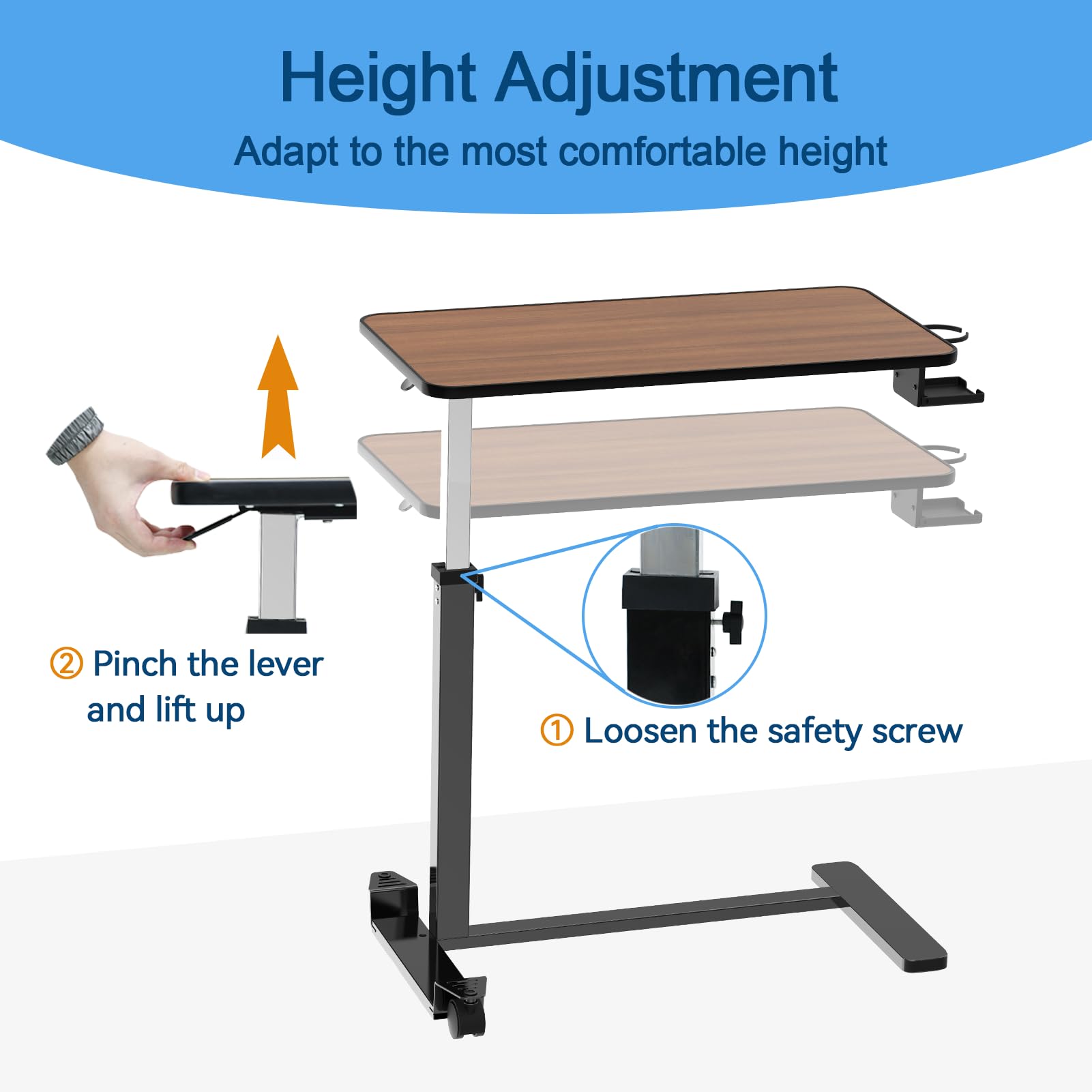 Height Adjustment

Adapt to the most comfortable height

② Pinch the lever and lift up

① Loosen the safety screw