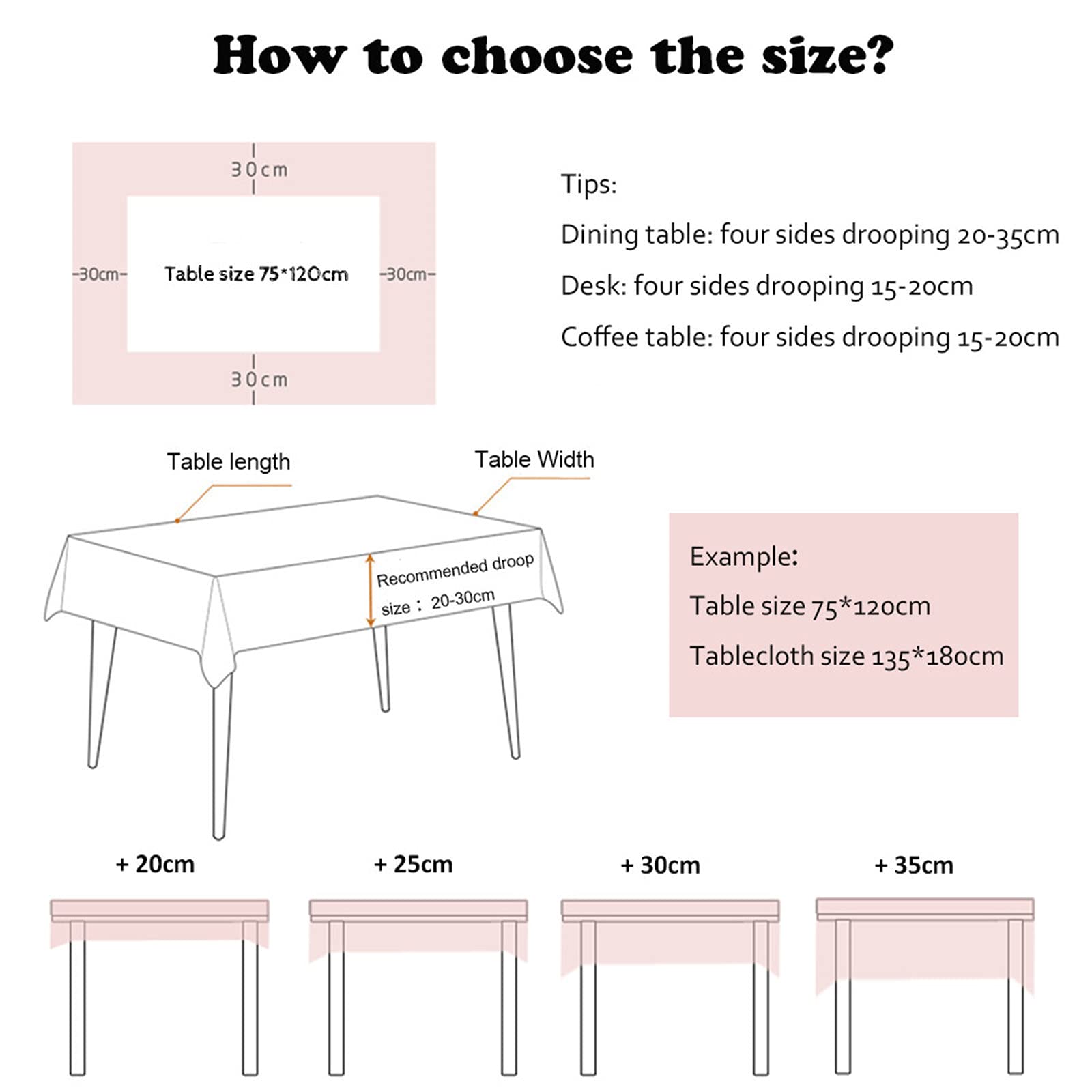 How to choose the size?

30cm

-30cm- Table size 75*120cm -30cm-

30cm

Tips:

Dining table: four sides drooping 20-35cm

Desk: four sides drooping 15-20cm

Coffee table: four sides drooping 15-20cm

Table length

Table Width

Recommended droop size：20-30cm

Example:

Table size 75*120cm

Tablecloth size 135*180cm

+ 20cm

+ 25cm

+ 30cm

+ 35cm