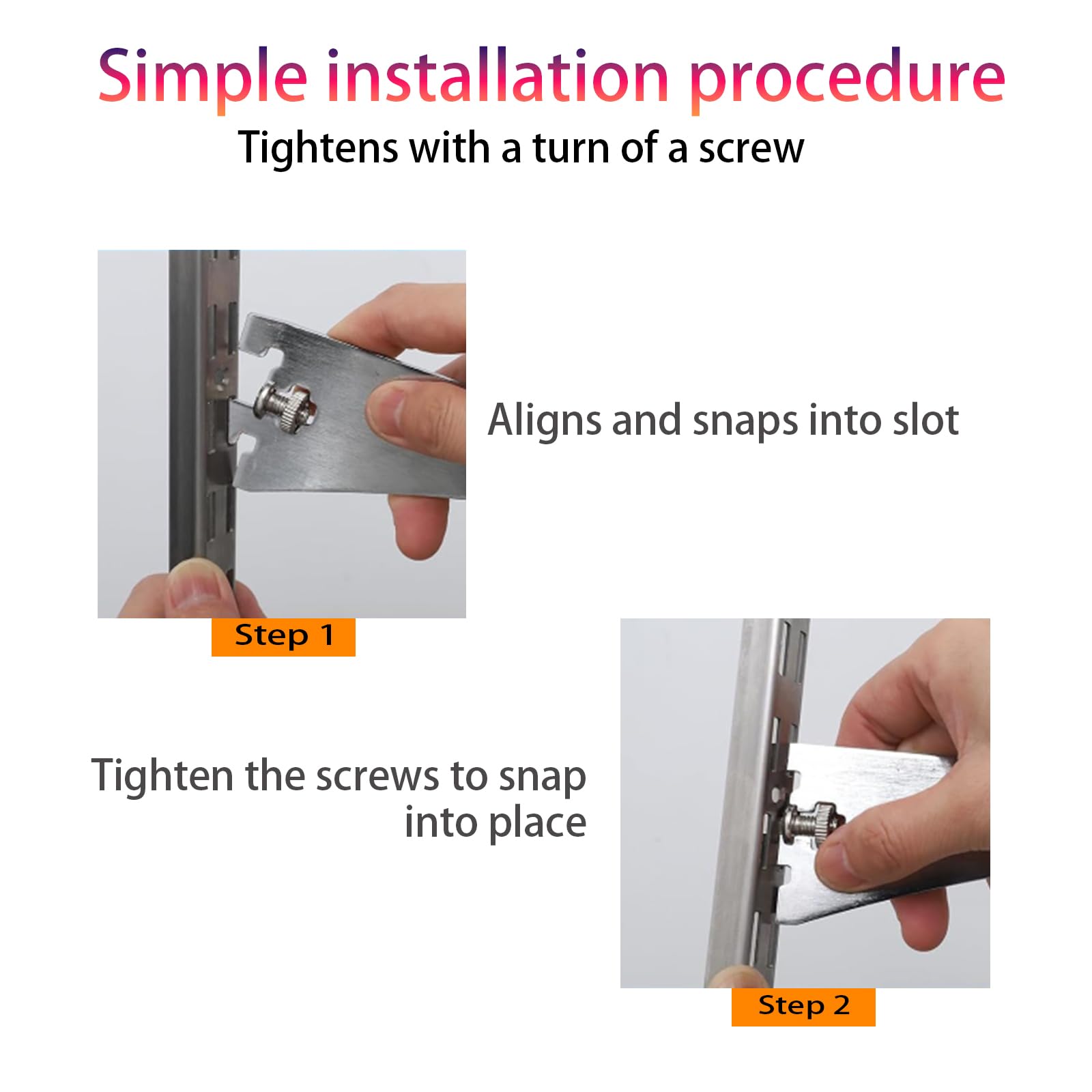 Simple installation procedure

Tightens with a turn of a screw

Aligns and snaps into slot

Step 1

Tighten the screws to snap into place

Step 2