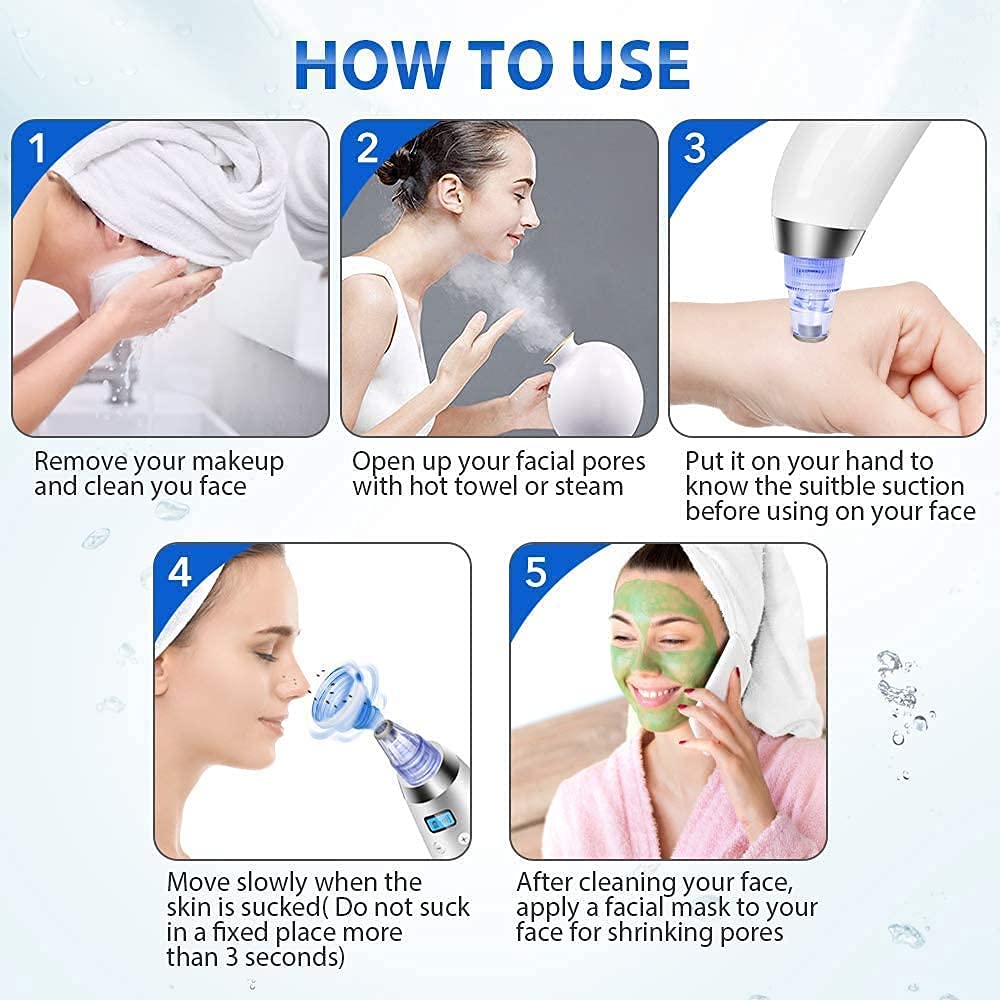 HOW TO USE

1

Remove your makeup and clean you face

2

Open up your facial pores with hot towel or steam

3

Put it on your hand to know the suitble suction before using on your face

4

Move slowly when the skin is sucked( Do not suck in a fixed place more than 3 seconds)

5

After cleaning your face, apply a facial mask to your face for shrinking pores