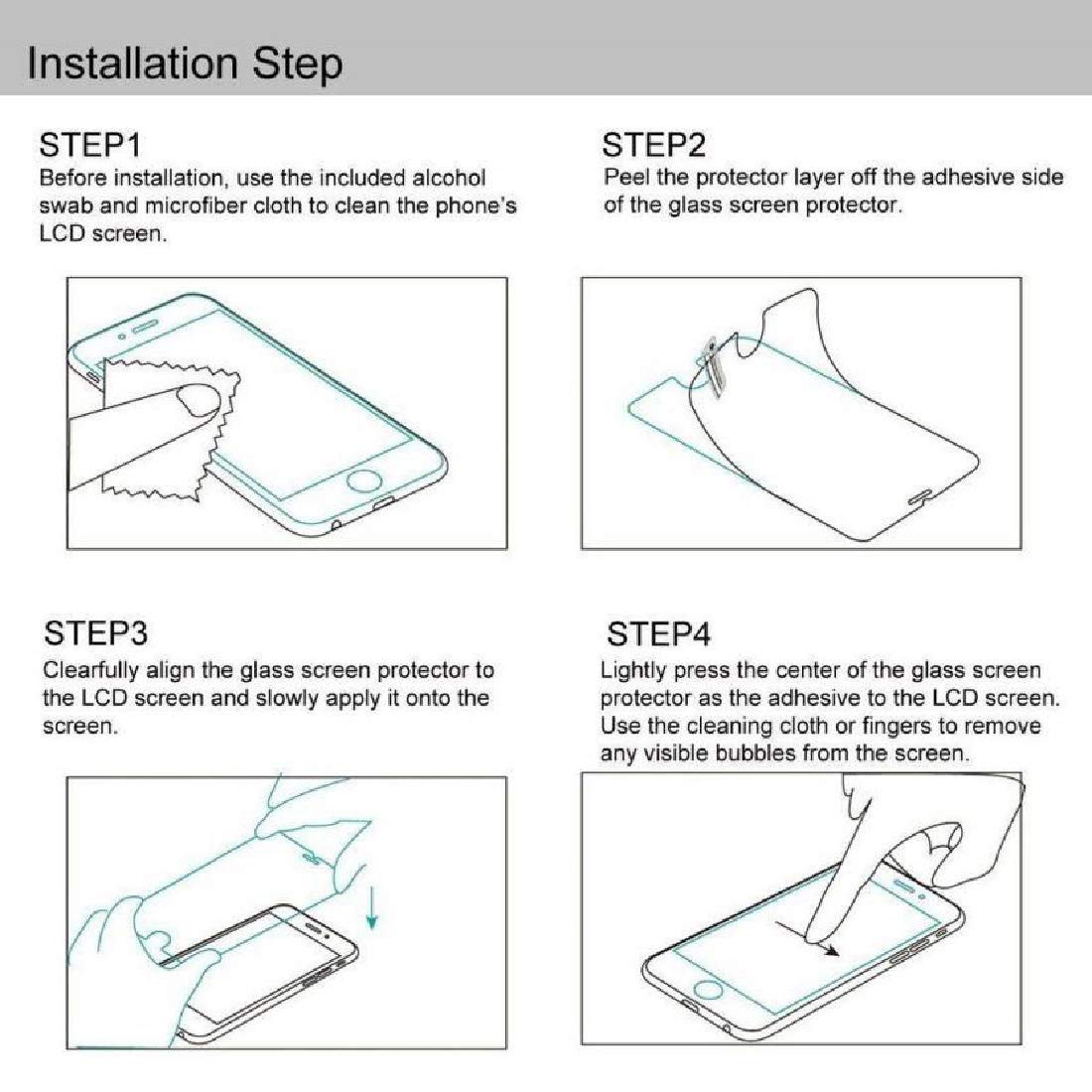 Installation Step

STEP1

Before installation, use the included alcohol swab and microfiber cloth to clean the phone's LCD screen.

STEP2

Peel the protector layer off the adhesive side of the glass screen protector.

STEP3

Clearfully align the glass screen protector to the LCD screen and slowly apply it onto the screen.

STEP4

Lightly press the center of the glass screen protector as the adhesive to the LCD screen. Use the cleaning cloth or fingers to remove any visible bubbles from the screen.