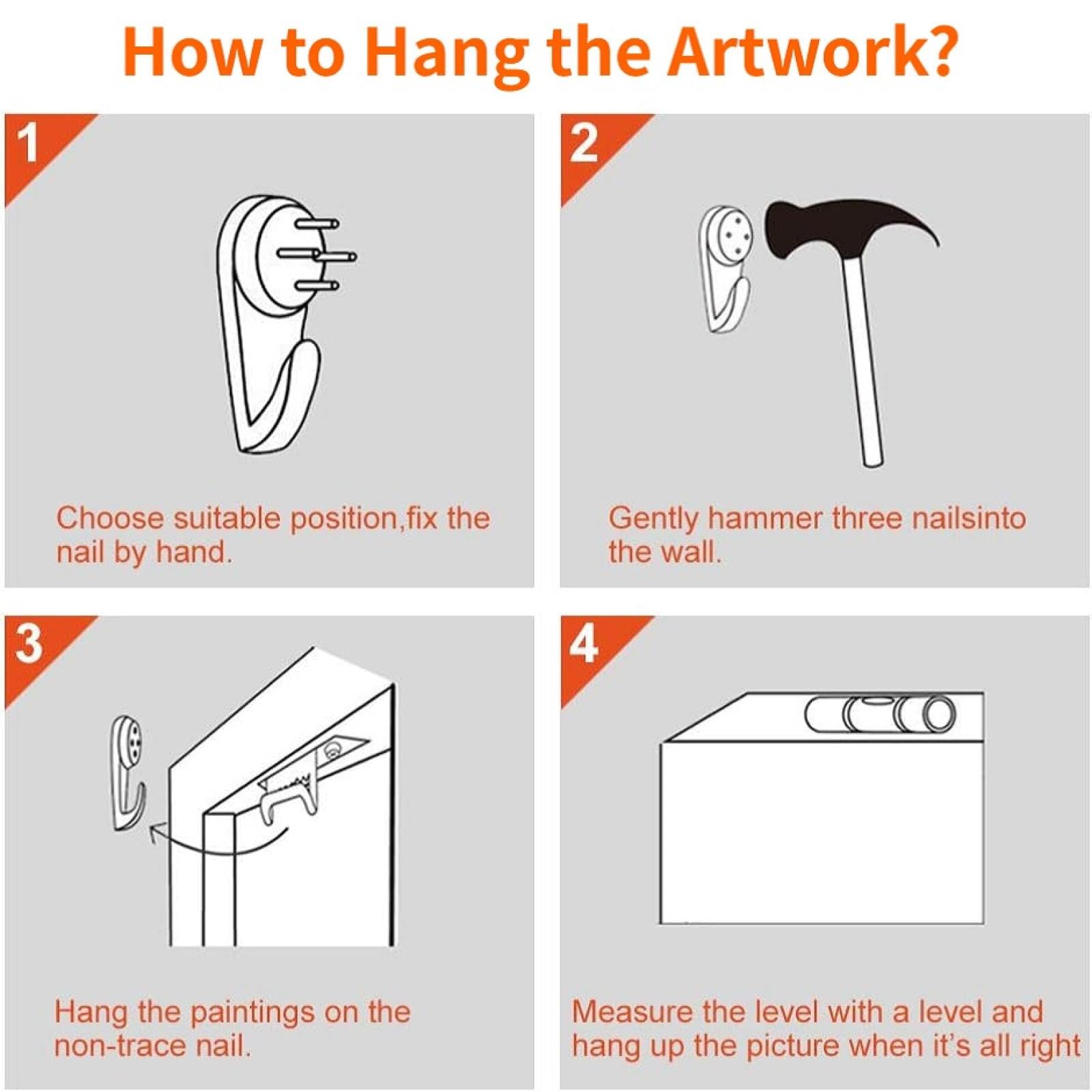 How to Hang the Artwork?

1

Choose suitable position,fix the nail by hand.

2

Gently hammer three nailsinto the wall.

3

Hang the paintings on the non-trace nail.

4

Measure the level with a level and hang up the picture when it's all right