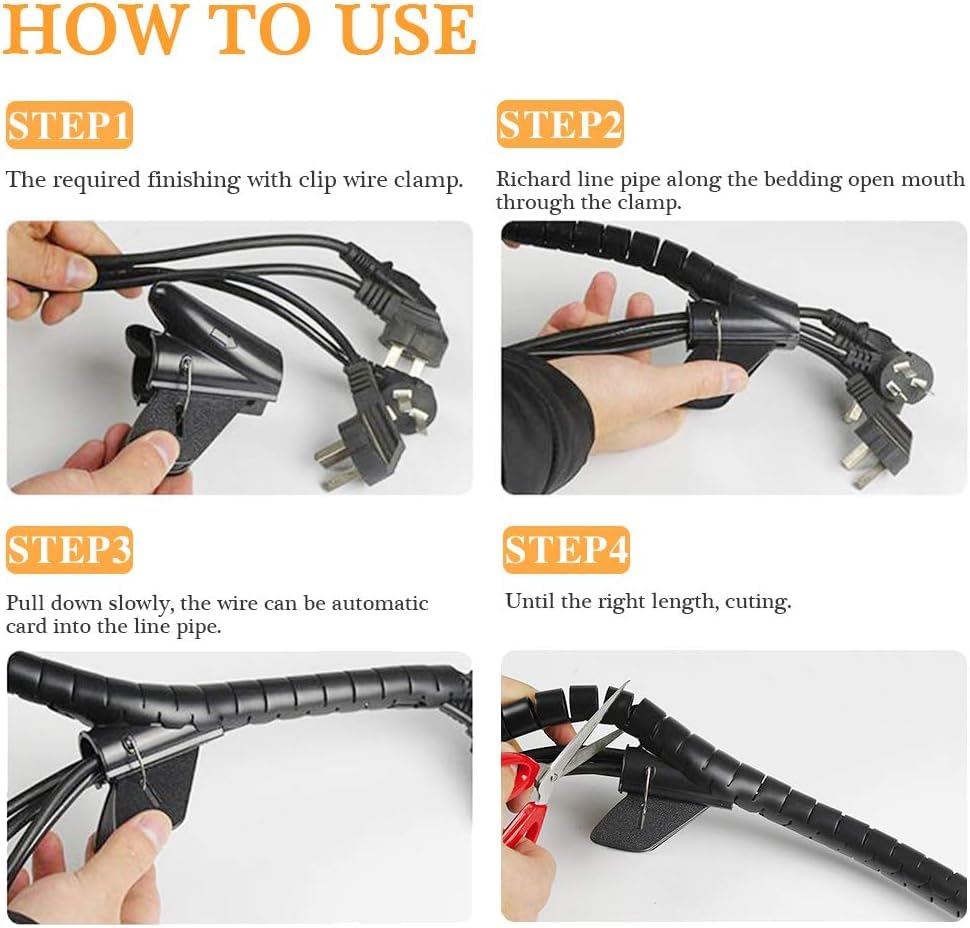 HOW TO USE

STEP1

The required finishing with clip wire clamp.

STEP2

Richard line pipe along the bedding open mouth through the clamp.

STEP3

Pull down slowly, the wire can be automatic card into the line pipe.

STEP4

Until the right length, cuting.