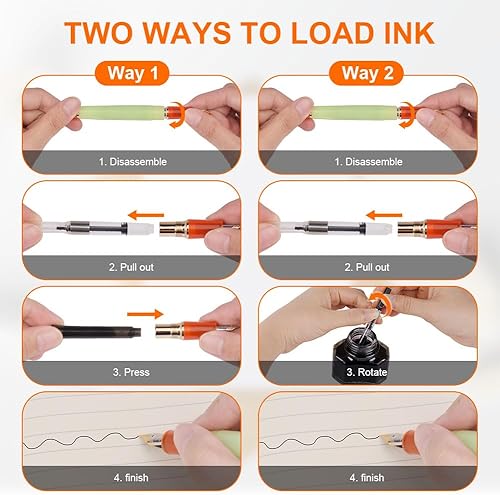 TWO WAYS TO LOAD INK

Way 1

1. Disassemble

2. Pull out

3. Press

4. finish

Way 2

1. Disassemble

2. Pull out

3. Rotate

4. finish