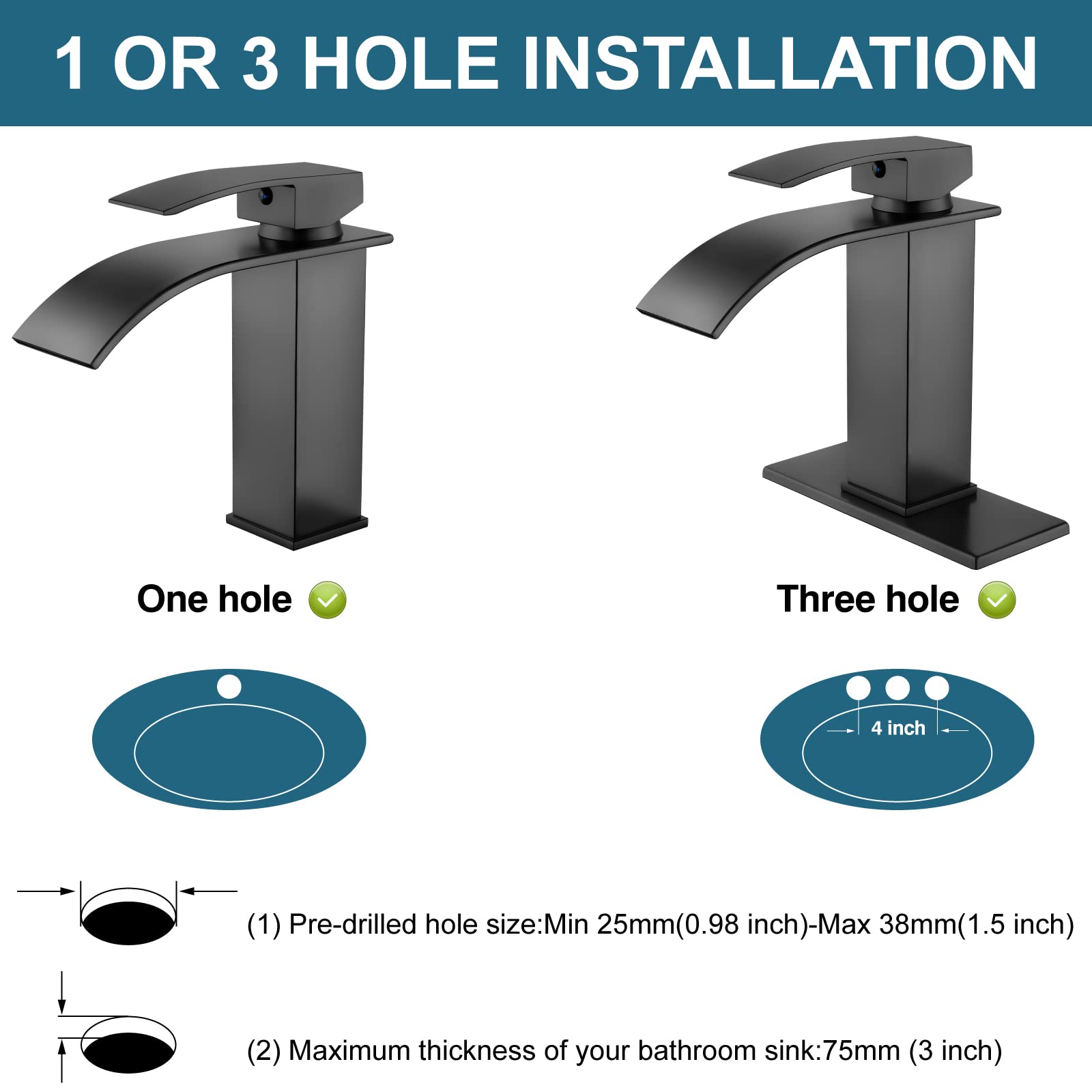 1 OR 3 HOLE INSTALLATION

One hole

Three hole

4 inch

(1) Pre-drilled hole size:Min 25mm(0.98 inch)-Max 38mm(1.5 inch)

(2) Maximum thickness of your bathroom sink:75mm (3 inch)