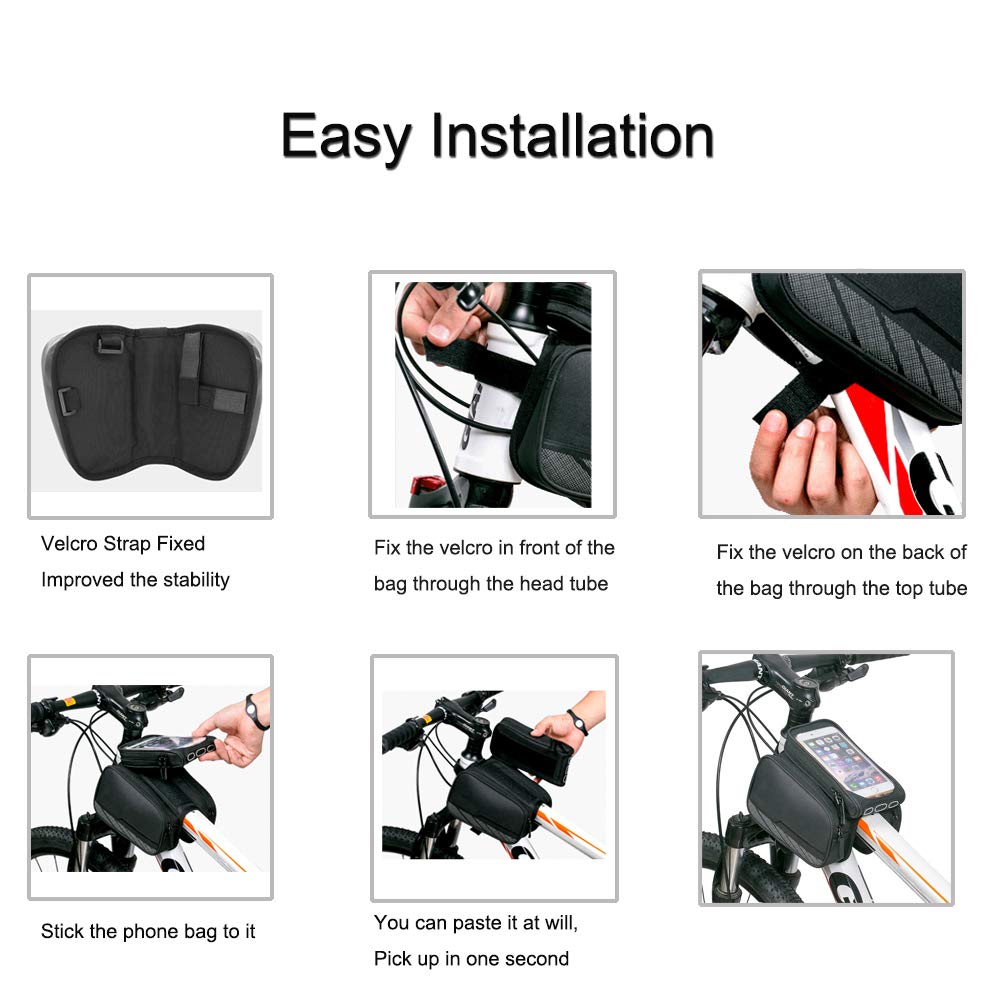 Easy Installation

Velcro Strap Fixed
Improved the stability

Fix the velcro in front of the bag through the head tube

Fix the velcro on the back of the bag through the top tube

Stick the phone bag to it

You can paste it at will,
Pick up in one second