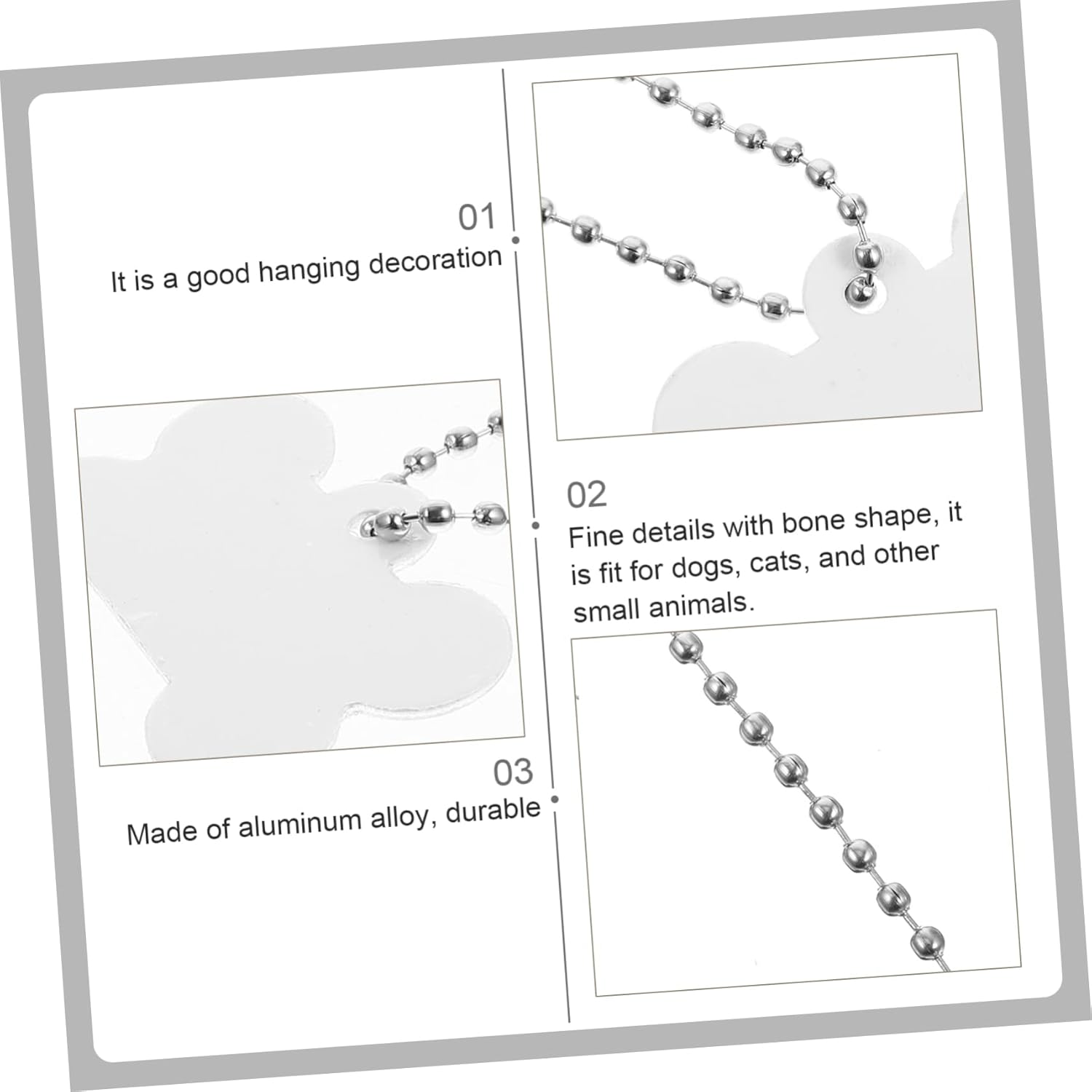 01
It is a good hanging decoration

02
Fine details with bone shape, it is fit for dogs, cats, and other small animals.

03
Made of aluminum alloy, durable