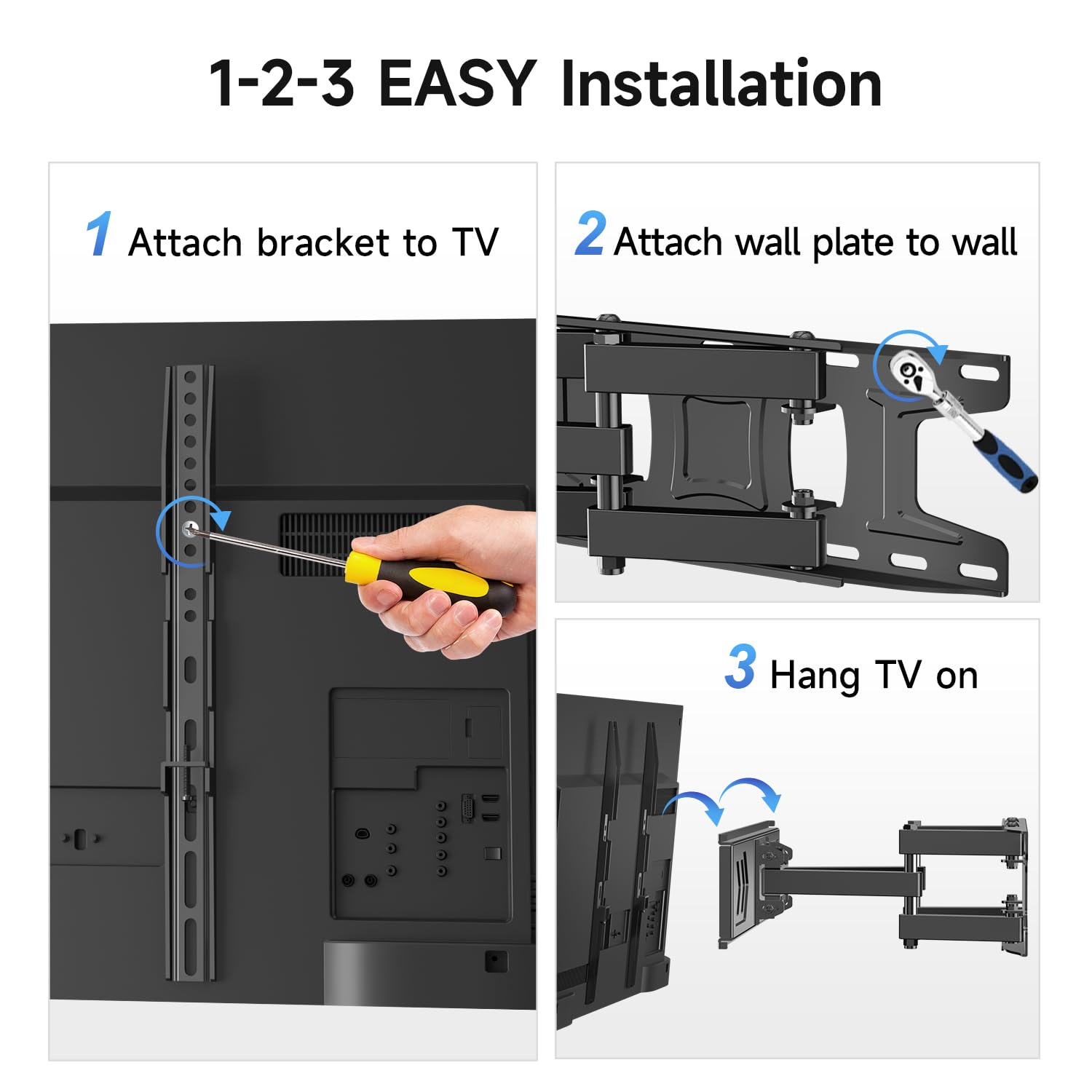 1-2-3 EASY Installation

1 Attach bracket to TV

2 Attach wall plate to wall

3 Hang TV on